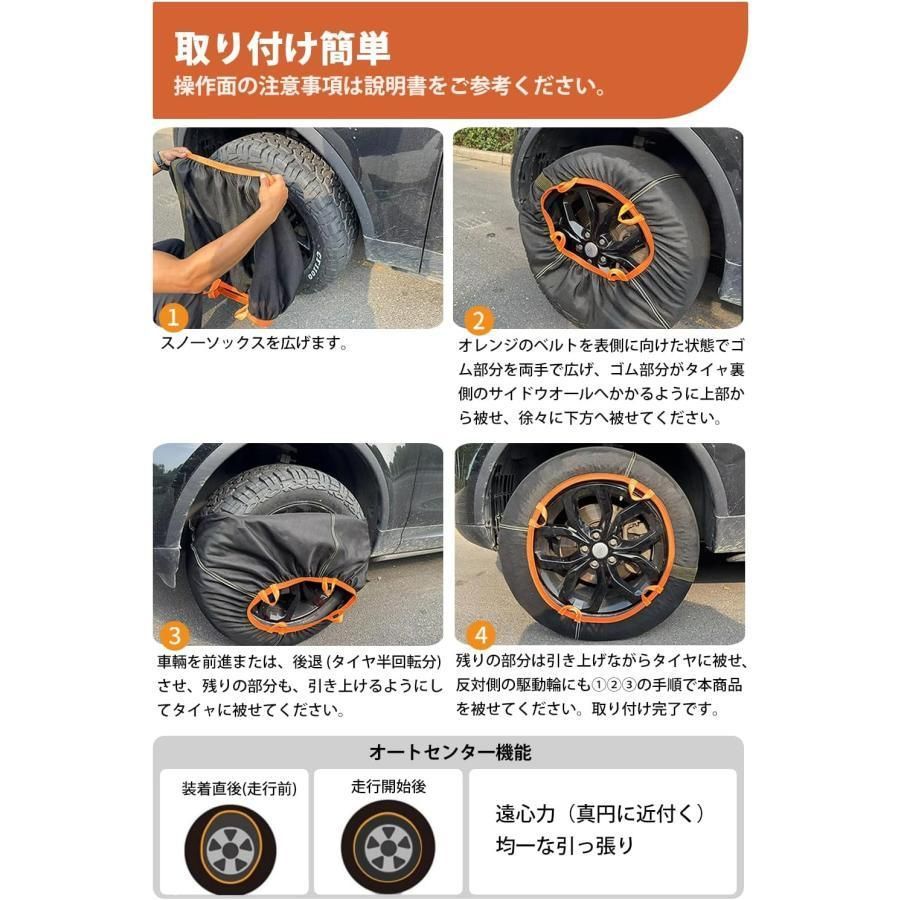 取り付け簡単
操作面の注意事項は説明書をご参考ください。

1
スノーソックスを広げます。

2
オレンジのベルトを表側に向けた状態でゴム部分を両手で広げ、ゴム部分がタイヤ裏側のサイドウオールへかかるように上部から被せ、徐々に下方へ被せてください。

3
車輌を前進または、後退(タイヤ半回転分)させ、残りの部分も、引き上げるようにしてタイヤに被せてください。

4
残りの部分は引き上げながらタイヤに被せ、反対側の駆動輪にも①②③の手順で本商品を被せてください。取り付け完了です。

オートセンター機能

装着直後(走行前)

走行開始後

遠心力（真円に近付く）
均一な引っ張り