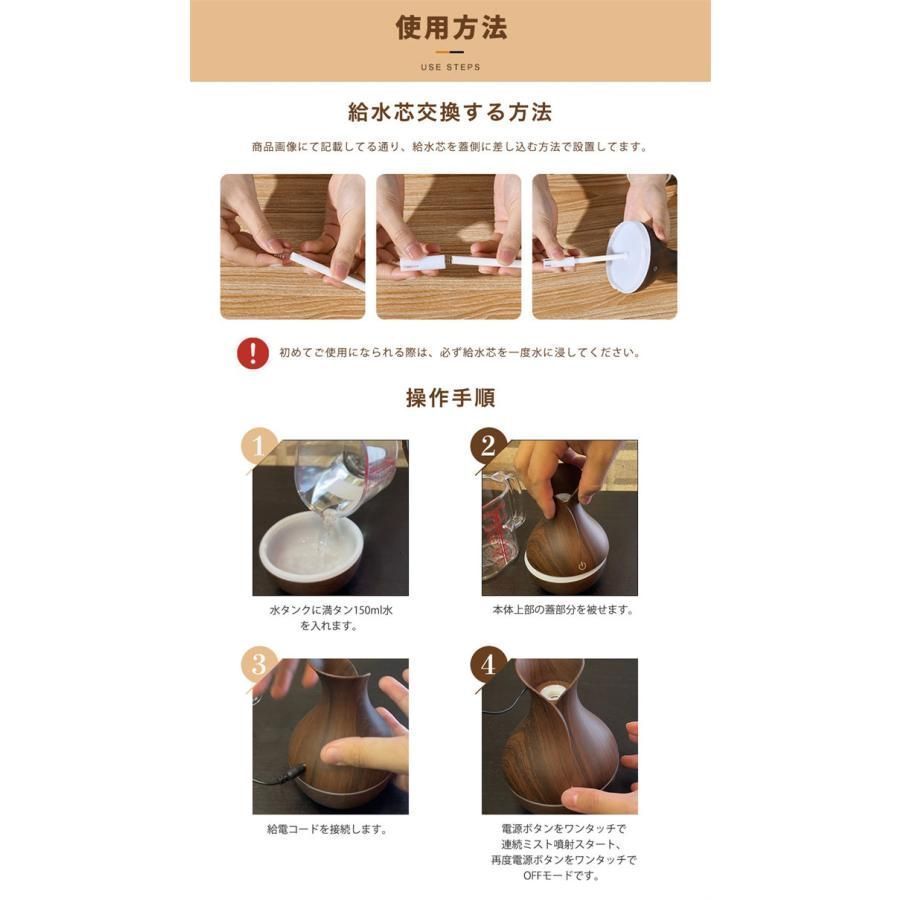 使用方法

USE STEPS

給水芯交換する方法

商品画像にて記載してる通り、給水芯を蓋側に差し込む方法で設置してます。

初めてご使用になられる際は、必ず給水芯を一度水に浸してください。

操作手順

1

水タンクに満タン150ml水を入れます。

2

本体上部の蓋部分を被せます。

3

給電コードを接続します。

4

電源ボタンをワンタッチで連続ミスト噴射スタート、再度電源ボタンをワンタッチでOFFモードです。