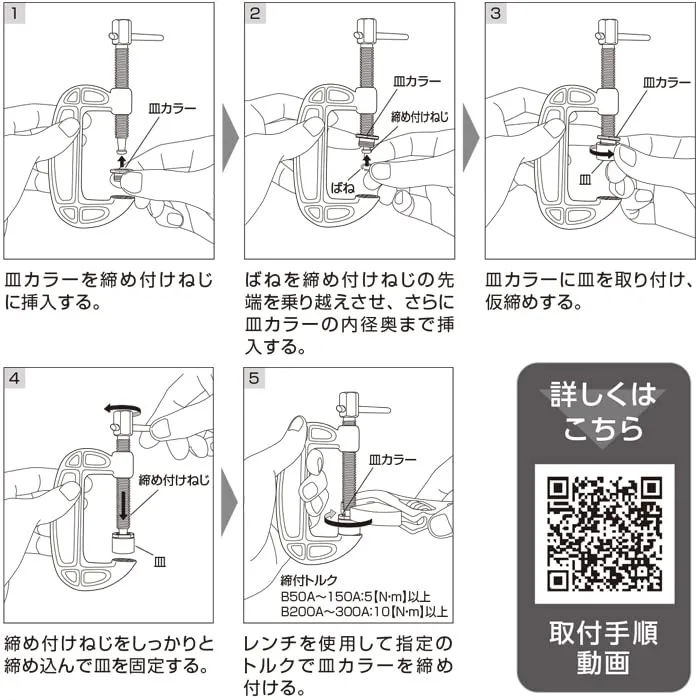 1

皿カラー

皿カラーを締め付けねじに挿入する。

2

皿カラー

締め付けねじ

ばね

ばねを締め付けねじの先端を乗り越えさせ、さらに皿カラーの内径奥まで挿入する。

3

皿カラー

皿

皿カラーに皿を取り付け、仮締めする。

4

締め付けねじ

皿

締め付けねじをしっかりと締め込んで皿を固定する。

5

皿カラー

締付トルク
B50A～150A:5【N·m】以上
B200A～300A:10【N·m】以上

レンチを使用して指定のトルクで皿カラーを締め付ける。

詳しくはこちら

取付手順動画