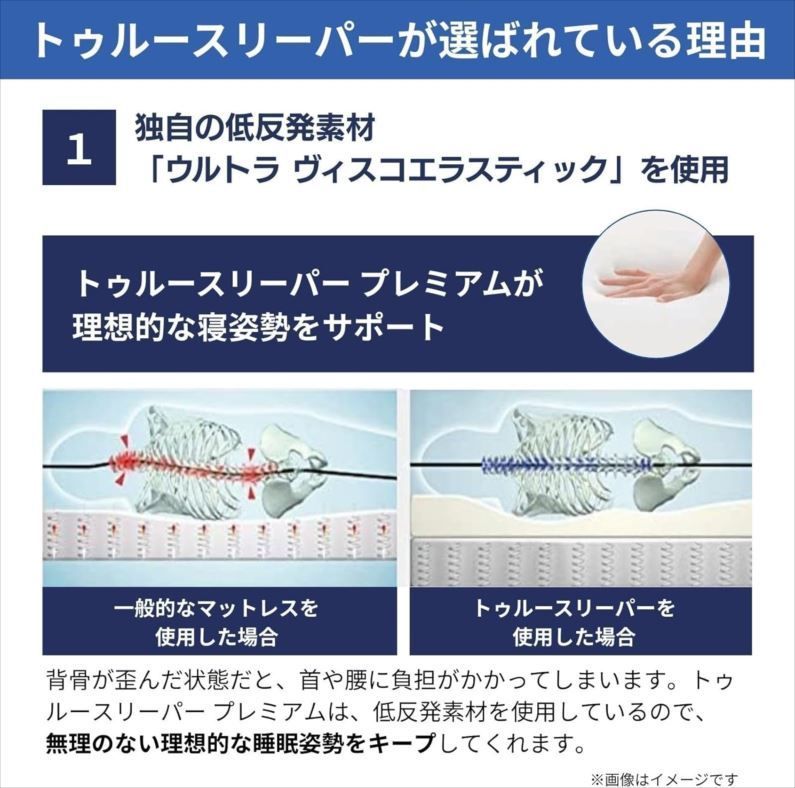 トゥルースリーパーが選ばれている理由

1
独自の低反発素材
「ウルトラ ヴィスコエラスティック」を使用

トゥルースリーパー プレミアムが
理想的な寝姿勢をサポート

一般的なマットレスを
使用した場合

トゥルースリーパーを
使用した場合

背骨が歪んだ状態だと、首や腰に負担がかかってしまいます。トゥルースリーパー プレミアムは、低反発素材を使用しているので、無理のない理想的な睡眠姿勢をキープしてくれます。

※画像はイメージです