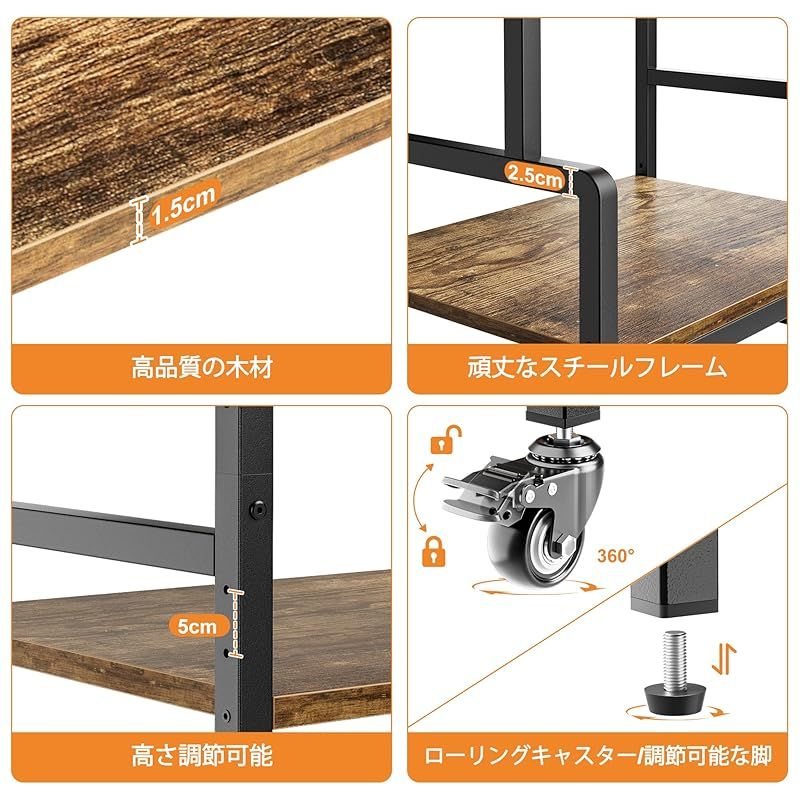 1.5cm

高品質の木材

2.5cm

頑丈なスチールフレーム

5cm

高さ調節可能

360°

ローリングキャスター/調節可能な脚