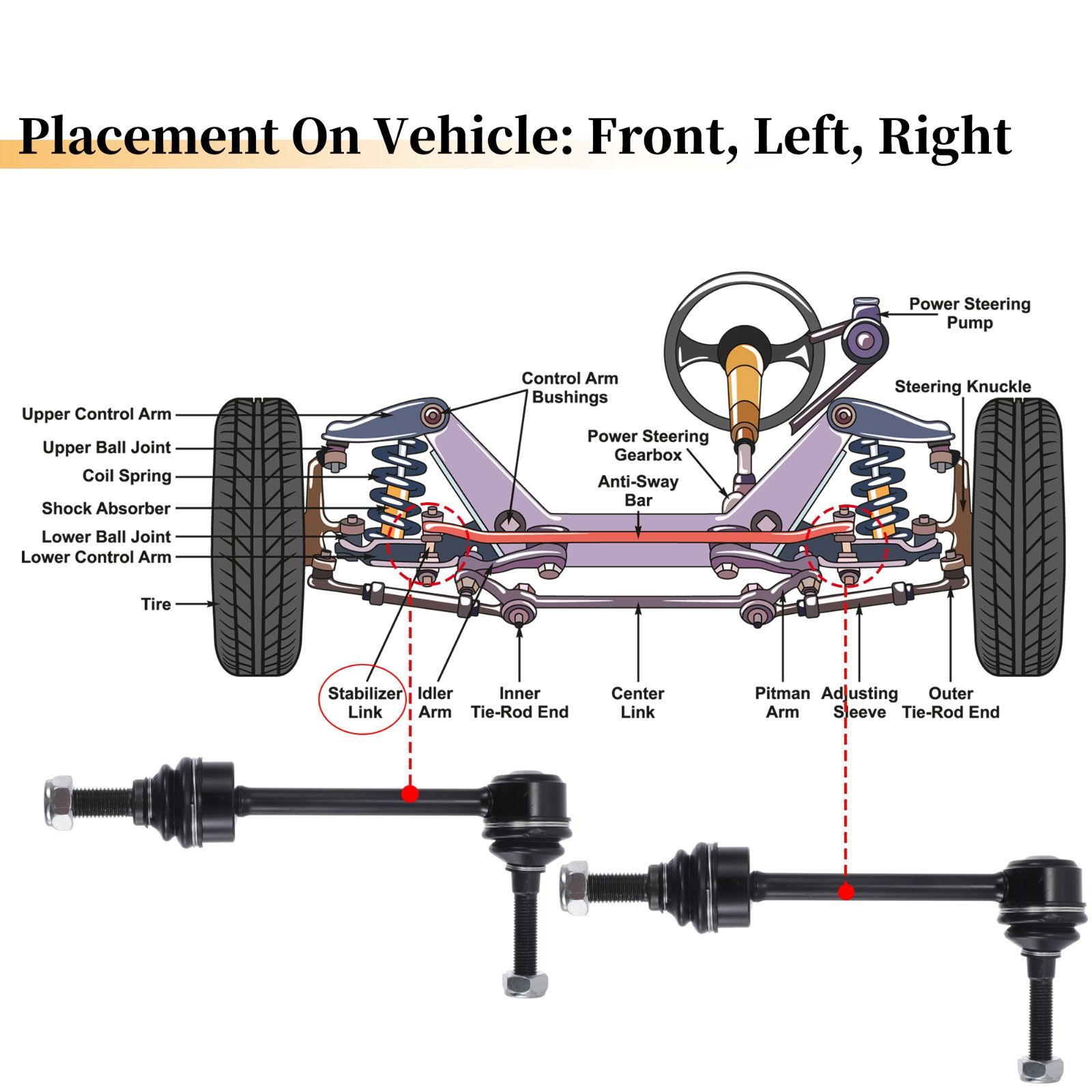 Placement On Vehicle: Front, Left, Right

Power Steering Pump

Control Arm Bushings

Steering Knuckle

Upper Control Arm

Upper Ball Joint

Coil Spring

Shock Absorber

Lower Ball Joint

Lower Control Arm

Tire

Power Steering Gearbox

Anti-Sway Bar

Stabilizer Link

Idler Arm

Inner Tie-Rod End

Center Link

Pitman Arm

Adjusting Sleeve

Outer Tie-Rod End