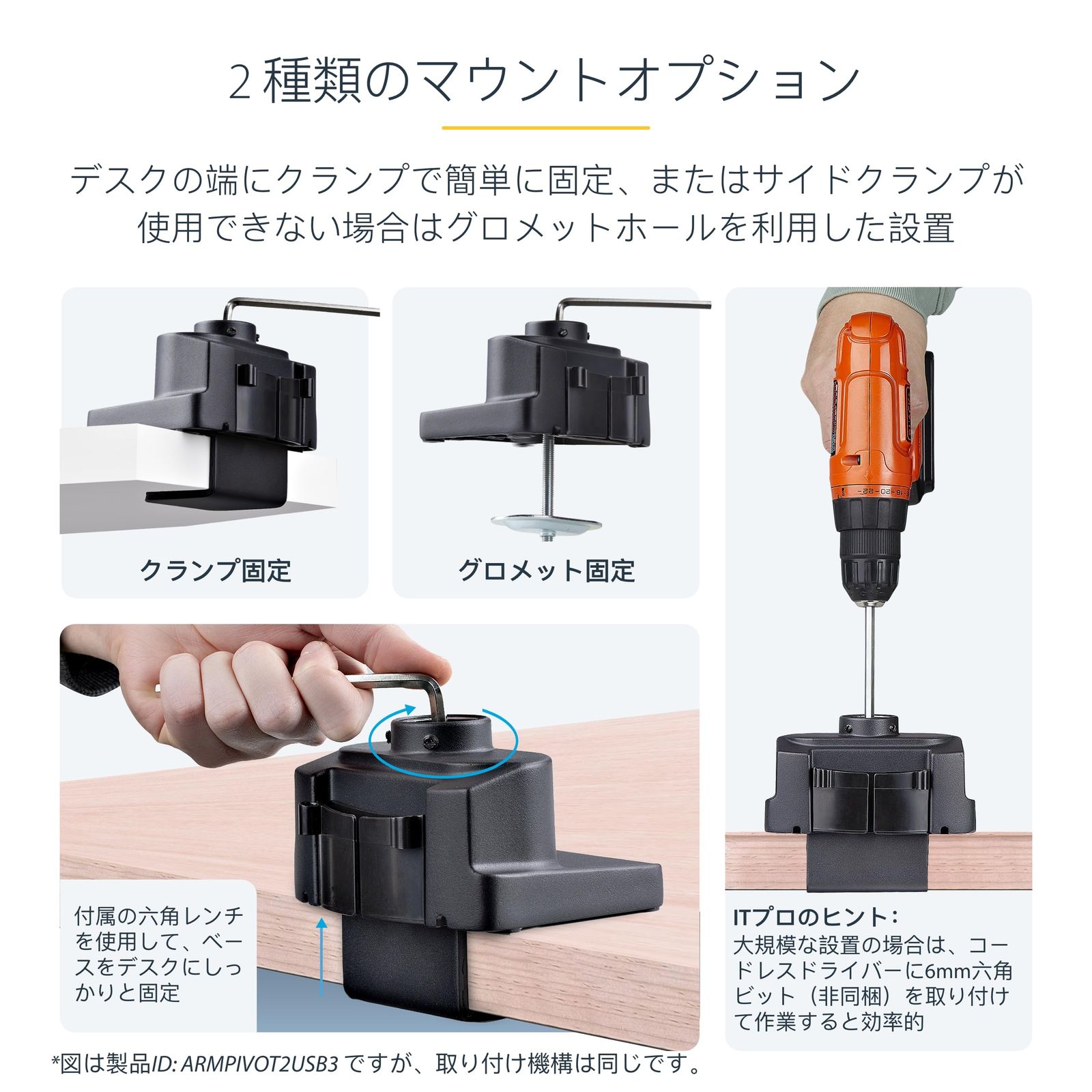 2 種類のマウントオプション

デスクの端にクランプで簡単に固定、またはサイドクランプが使用できない場合はグロメットホールを利用した設置

クランプ固定

グロメット固定

付属の六角レンチを使用して、ベースをデスクにしっかりと固定

ITプロのヒント：
大規模な設置の場合は、コードレスドライバーに6mm六角ビット（非同梱）を取り付けて作業すると効率的

*図は製品ID: ARMPIVOT2USB3 ですが、取り付け機構は同じです。