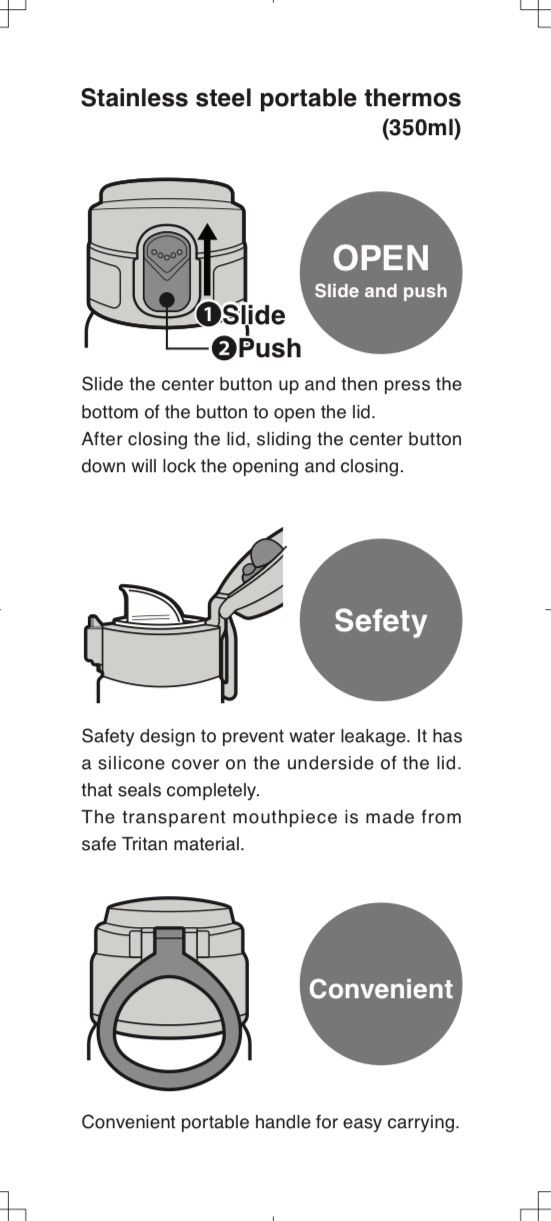 Stainless steel portable thermos (350ml)

❶Slide
❷Push

OPEN
Slide and push

Slide the center button up and then press the bottom of the button to open the lid.
After closing the lid, sliding the center button down will lock the opening and closing.

Sefety

Safety design to prevent water leakage. It has a silicone cover on the underside of the lid. that seals completely.
The transparent mouthpiece is made from safe Tritan material.

Convenient

Convenient portable handle for easy carrying.