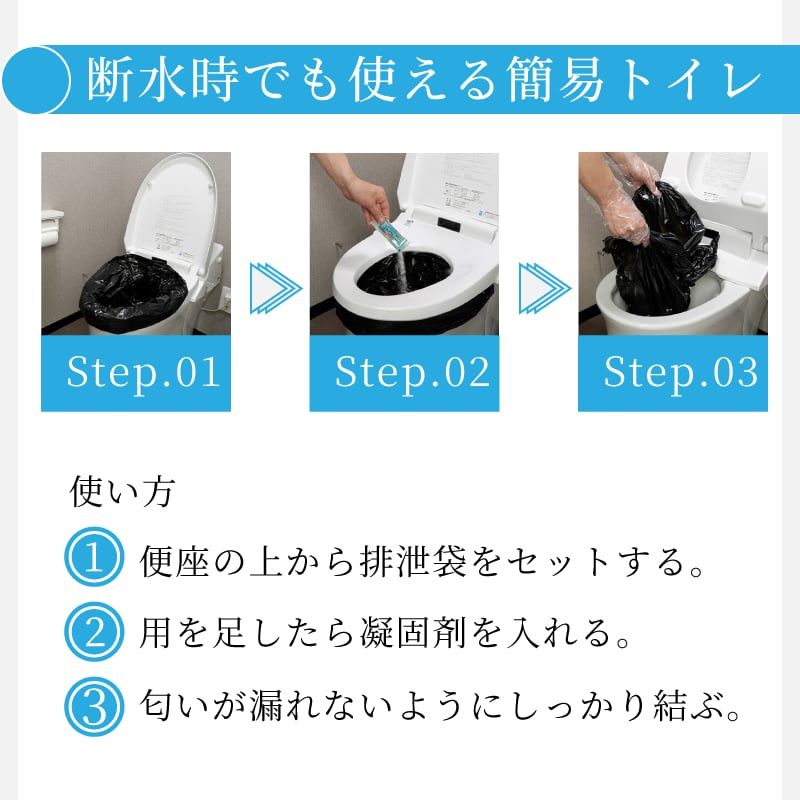 断水時でも使える簡易トイレ

Step.01

Step.02

Step.03

使い方

① 便座の上から排泄袋をセットする。

② 用を足したら凝固剤を入れる。

③ 匂いが漏れないようにしっかり結ぶ。