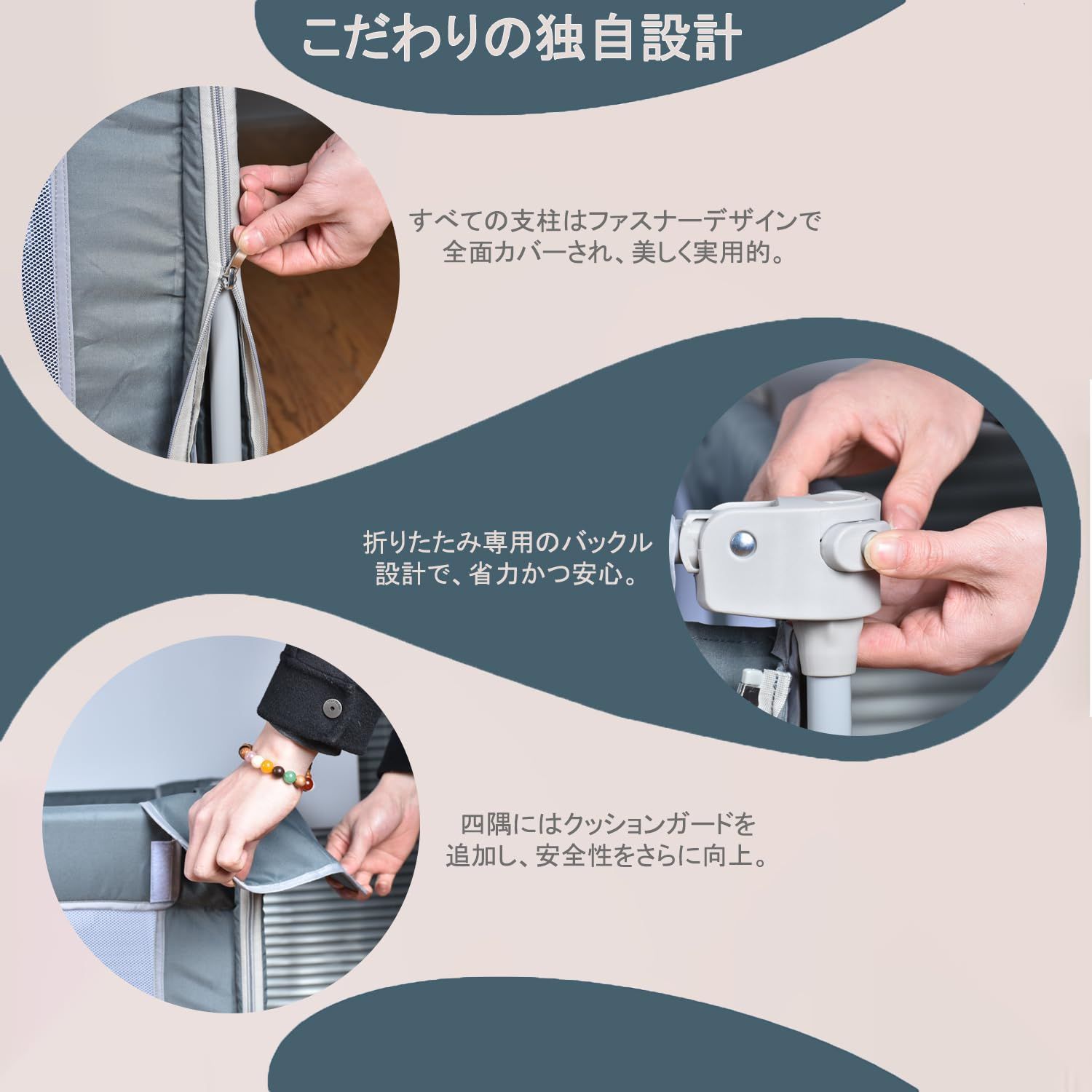 こだわりの独自設計

すべての支柱はファスナーデザインで全面カバーされ、美しく実用的。

折りたたみ専用のバックル設計で、省力かつ安心。

四隅にはクッションガードを追加し、安全性をさらに向上。