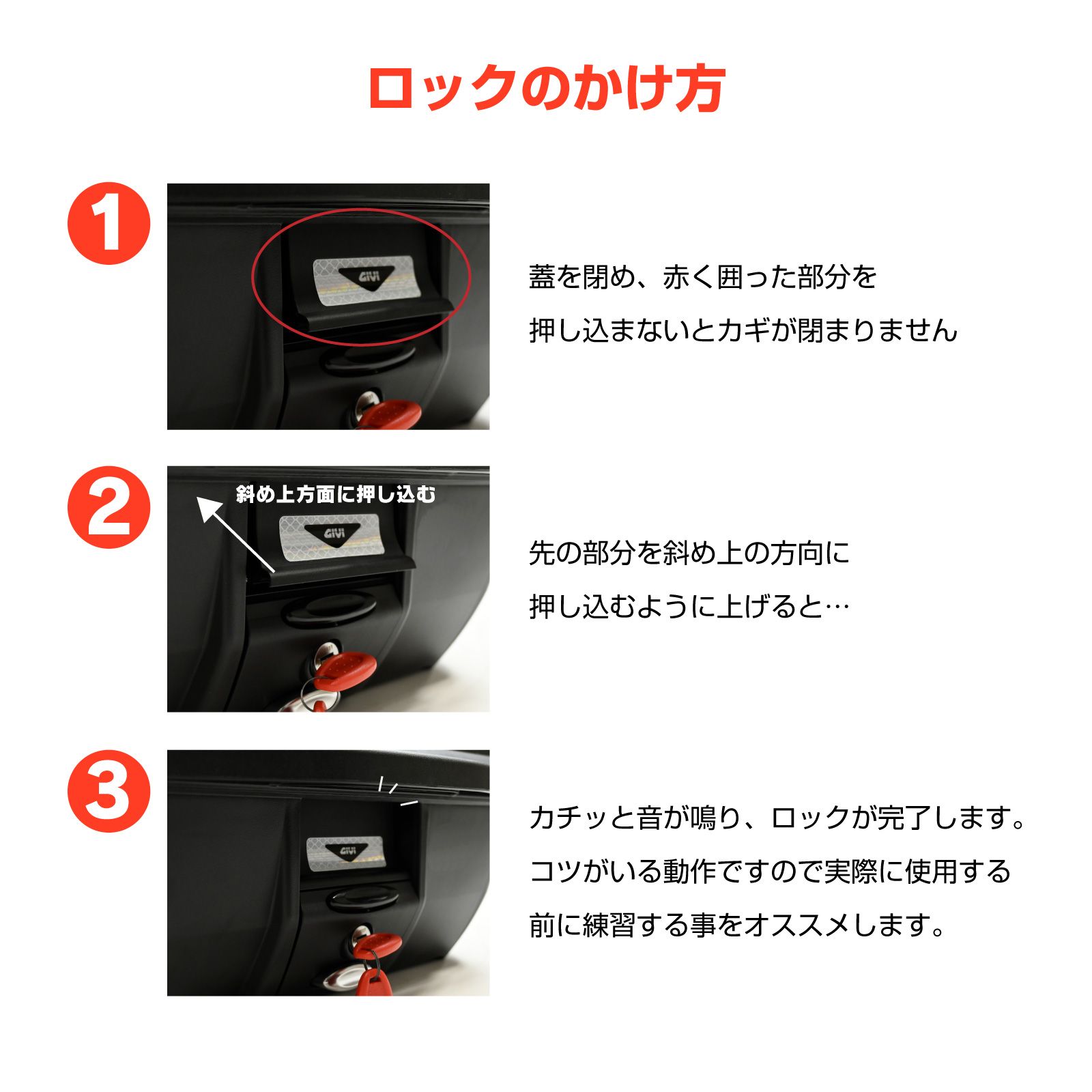 ロックのかけ方

1

GIVI

蓋を閉め、赤く囲った部分を
押し込まないとカギが閉まりません

2

斜め上方面に押し込む

GIVI

先の部分を斜め上の方向に
押し込むように上げると…

3

GIVI

カチッと音が鳴り、ロックが完了します。
コツがいる動作ですので実際に使用する
前に練習する事をオススメします。