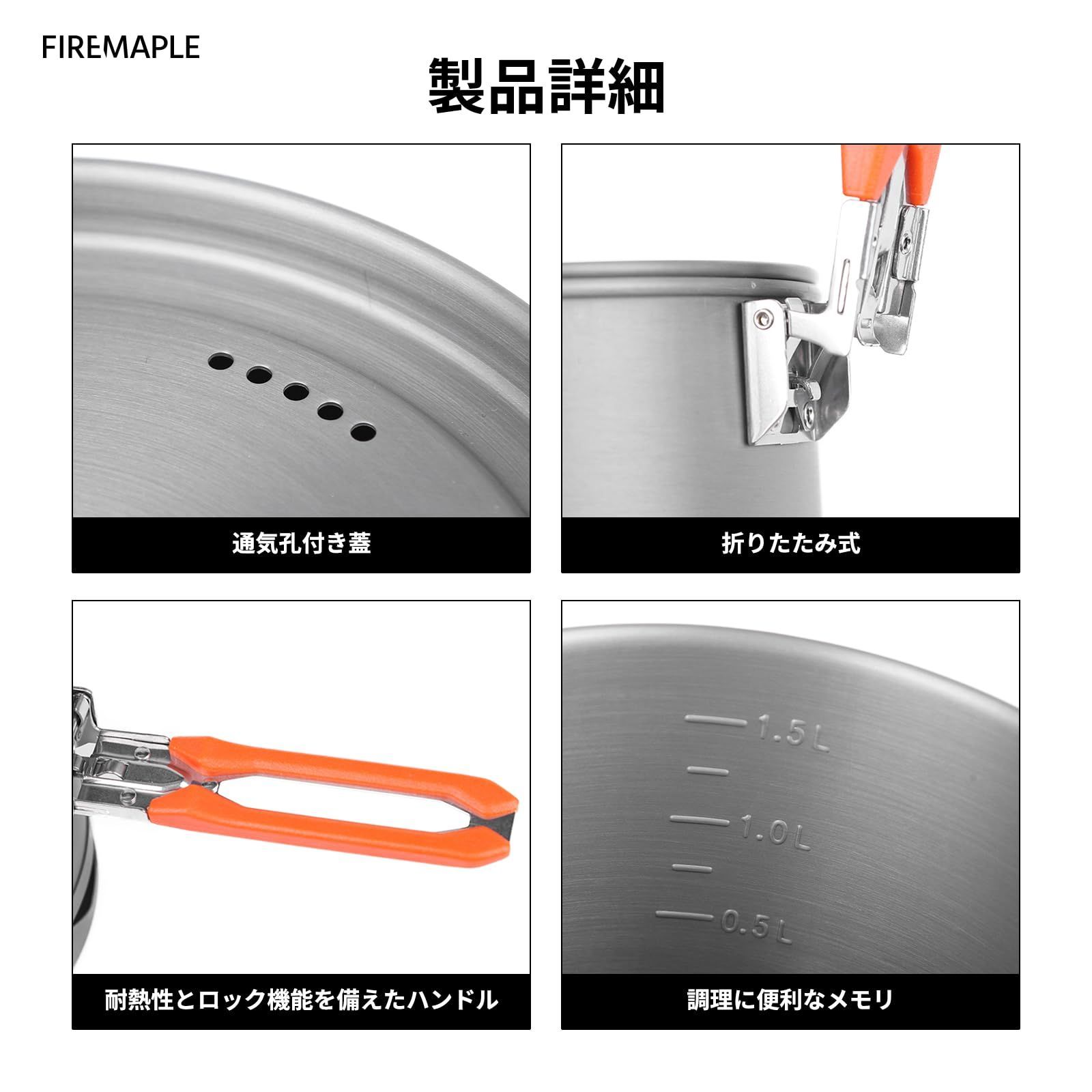 FIREMAPLE

製品詳細

通気孔付き蓋

折りたたみ式

耐熱性とロック機能を備えたハンドル

1.5L

1.0L

0.5L

調理に便利なメモリ