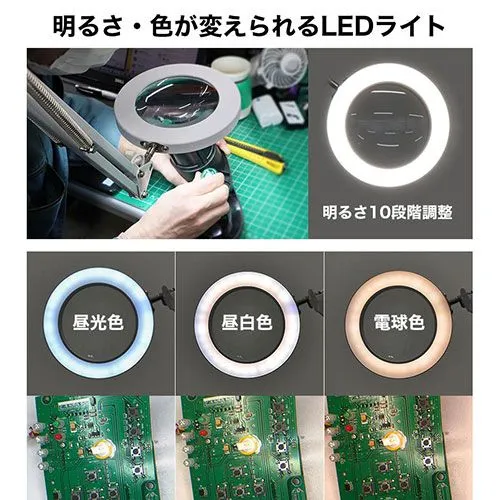 明るさ・色が変えられるLEDライト

明るさ10段階調整

昼光色

昼白色

電球色