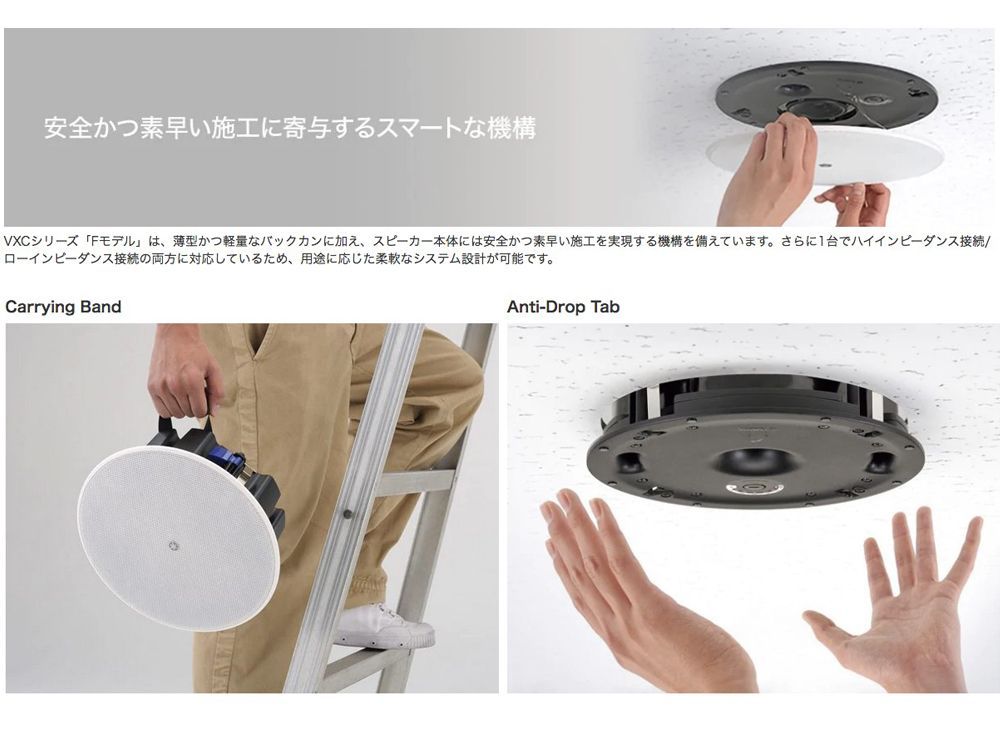 安全かつ素早い施工に寄与するスマートな機構

VXCシリーズ「Fモデル」は、薄型かつ軽量なバックカンに加え、スピーカー本体には安全かつ素早い施工を実現する機構を備えています。さらに1台でハイインピーダンス接続/ローインピーダンス接続の両方に対応しているため、用途に応じた柔軟なシステム設計が可能です。

Carrying Band

Anti-Drop Tab