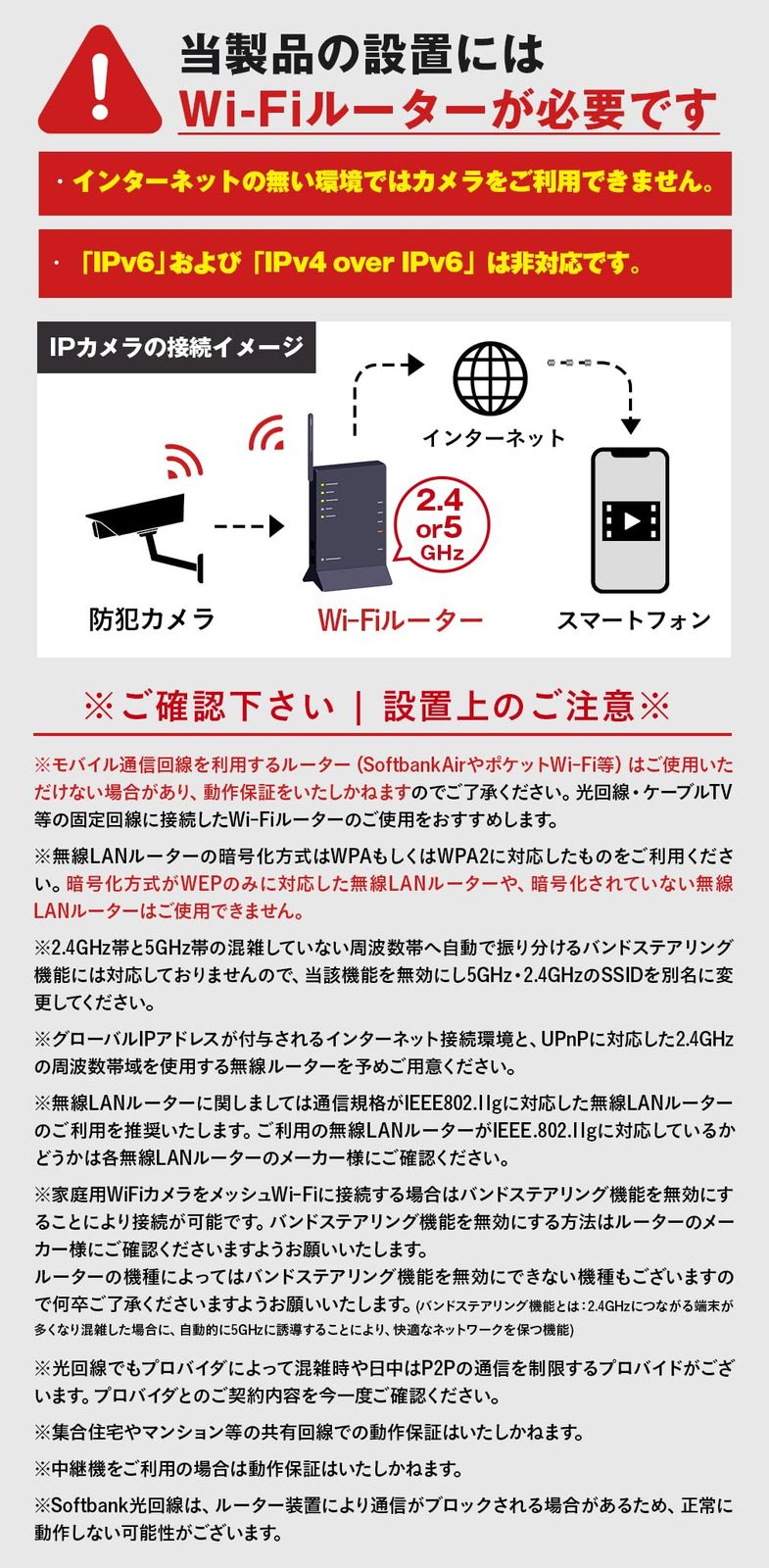 当製品の設置には
Wi-Fiルーターが必要です

・インターネットの無い環境ではカメラをご利用できません。

・「IPv6」および「IPv4 over IPv6」は非対応です。

IPカメラの接続イメージ

インターネット

2.4 or5 GHz

防犯カメラ　Wi-Fiルーター　スマートフォン

※ご確認下さい | 設置上のご注意※

※モバイル通信回線を利用するルーター（SoftbankAirやポケットWi-Fi等）はご使用いただけない場合があり、動作保証をいたしかねますのでご了承ください。光回線・ケーブルTV等の固定回線に接続したWi-Fiルーターのご使用をおすすめします。

※無線LANルーターの暗号化方式はWPAもしくはWPA2に対応したものをご利用ください。暗号化方式がWEPのみに対応した無線LANルーターや、暗号化されていない無線LANルーターはご使用できません。

※2.4GHz帯と5GHz帯の混雑していない周波数帯へ自動で振り分けるバンドステアリング機能には対応しておりませんので、当該機能を無効にし5GHz・2.4GHzのSSIDを別名に変更してください。

※グローバルIPアドレスが付与されるインターネット接続環境と、UPnPに対応した2.4GHzの周波数帯域を使用する無線ルーターを予めご用意ください。

※無線LANルーターに関しましては通信規格がIEEE802.11gに対応した無線LANルーターのご利用を推奨いたします。ご利用の無線LANルーターがIEEE.802.11gに対応しているかどうかは各無線LANルーターのメーカー様にご確認ください。

※家庭用WiFiカメラをメッシュWi-Fiに接続する場合はバンドステアリング機能を無効にすることにより接続が可能です。バンドステアリング機能を無効にする方法はルーターのメーカー様にご確認くださいますようお願いいたします。
ルーターの機種によってはバンドステアリング機能を無効にできない機種もございますので何卒ご了承くださいますようお願いいたします。（バンドステアリング機能とは：2.4GHzにつながる端末が多くなり混雑した場合に、自動的に5GHzに誘導することにより、快適なネットワークを保つ機能）

※光回線でもプロバイダによって混雑時や日中はP2Pの通信を制限するプロバイドがございます。プロバイダとのご契約内容を今一度ご確認ください。

※集合住宅やマンション等の共有回線での動作保証はいたしかねます。

※中継機をご利用の場合は動作保証はいたしかねます。

※Softbank光回線は、ルーター装置により通信がブロックされる場合があるため、正常に動作しない可能性がございます。