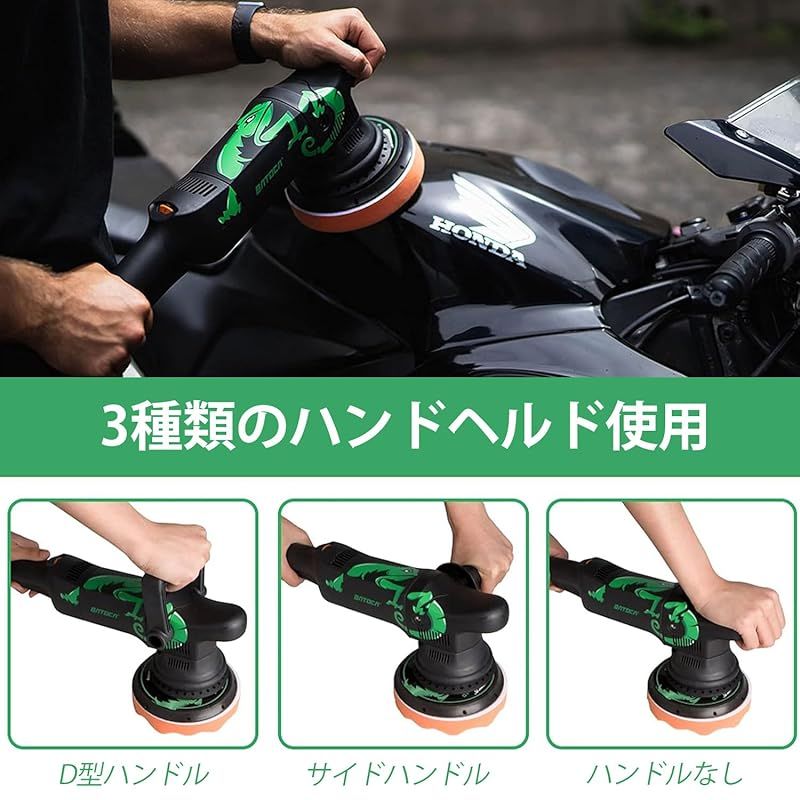 BATOCA

HONDA

3種類のハンドヘルド使用

BATOCA

BATOCA

BATOCA

D型ハンドル

サイドハンドル

ハンドルなし