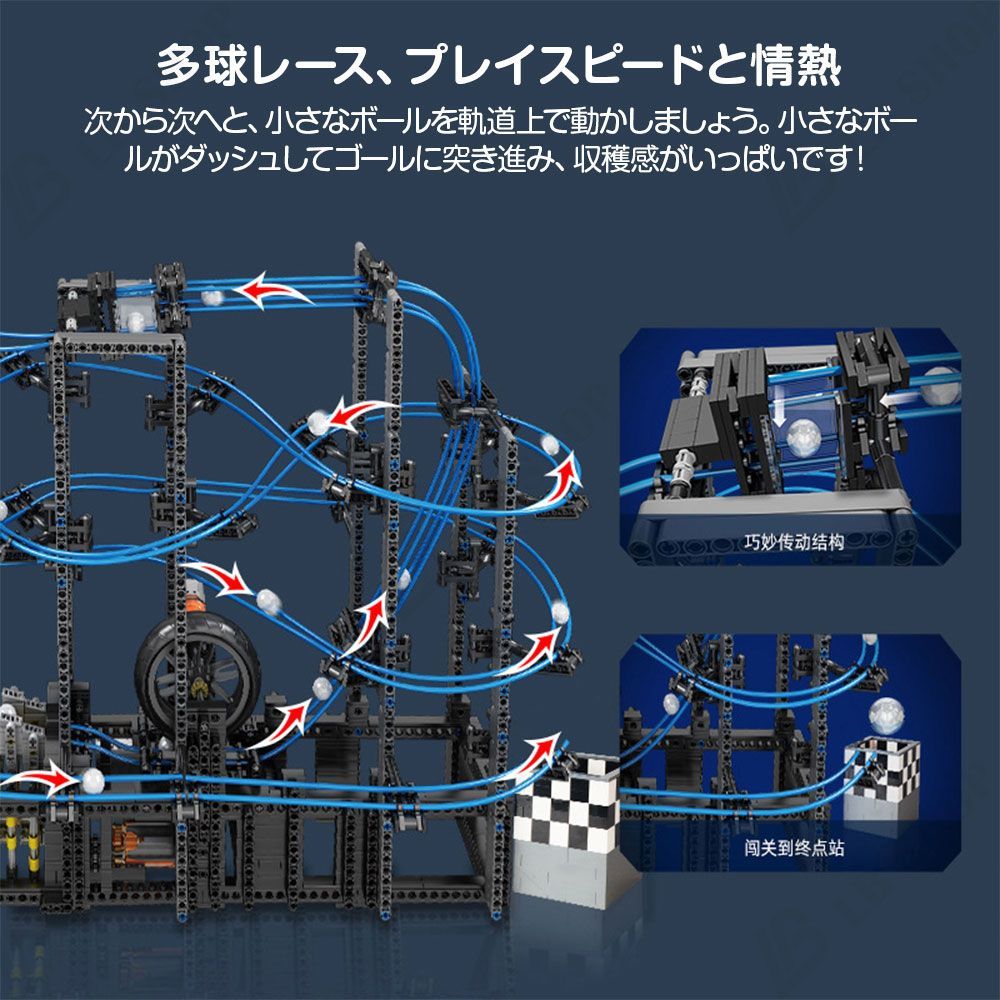 多球レース、プレイスピードと情熱

次から次へと、小さなボールを軌道上で動かしましょう。小さなボールがダッシュしてゴールに突き進み、収穫感がいっぱいです！

巧妙传动结构

闯关到终点站