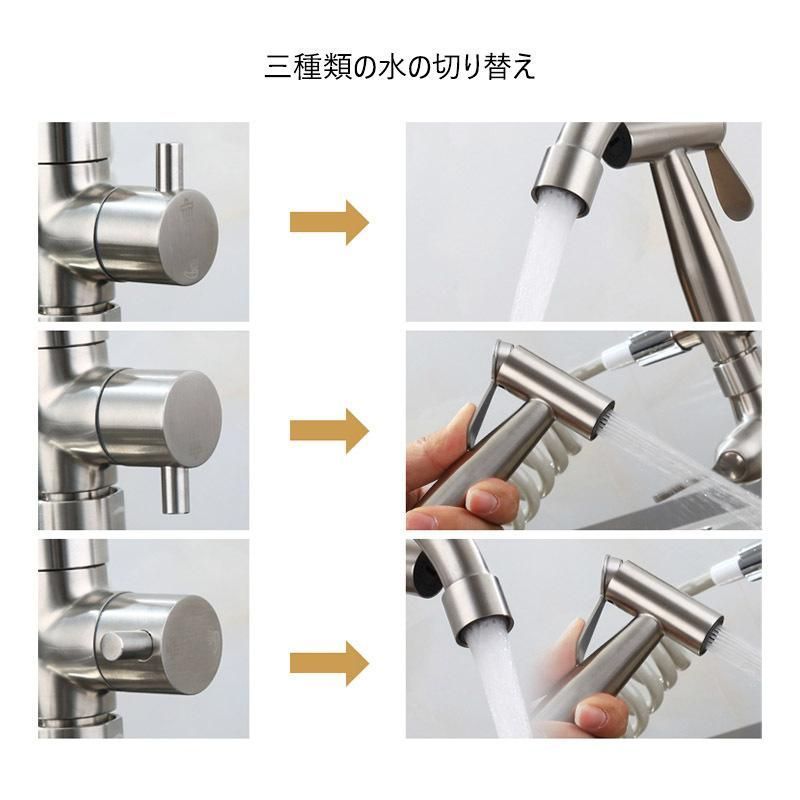 三種類の水の切り替え