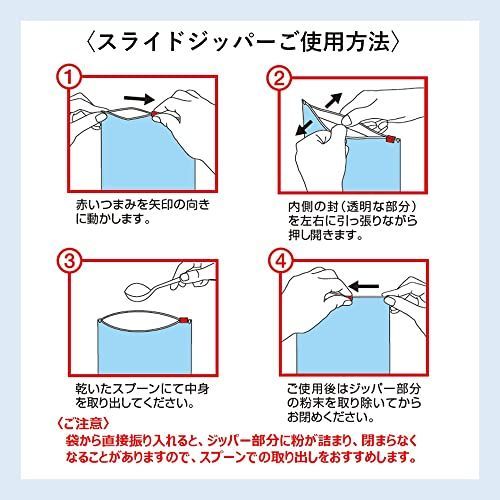 〈スライドジッパーご使用方法〉

①

赤いつまみを矢印の向きに動かします。

②

内側の封（透明な部分）を左右に引っ張りながら押し開きます。

③

乾いたスプーンにて中身を取り出してください。

④

ご使用後はジッパー部分の粉末を取り除いてからお閉めください。

〈ご注意〉
袋から直接振り入れると、ジッパー部分に粉が詰まり、閉まらなくなることがありますので、スプーンでの取り出しをおすすめします。