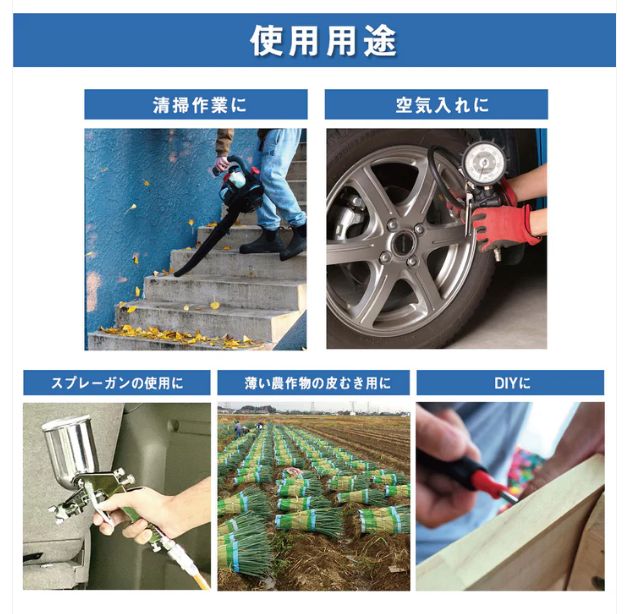 使用用途

清掃作業に

空気入れに

スプレーガンの使用に

薄い農作物の皮むき用に

DIYに