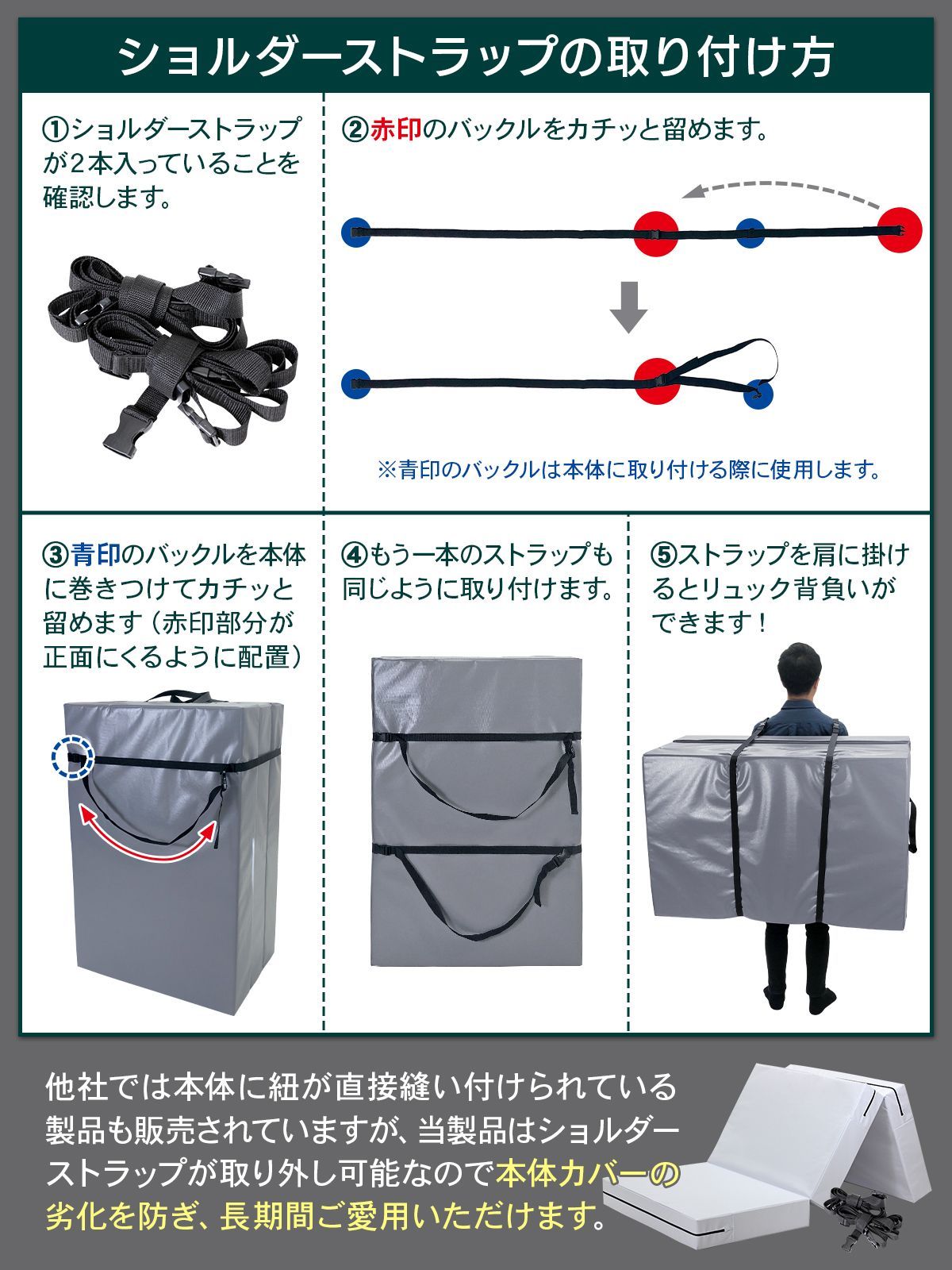 ショルダーストラップの取り付け方

①ショルダーストラップが2本入っていることを確認します。

②赤印のバックルをカチッと留めます。

※青印のバックルは本体に取り付ける際に使用します。

③青印のバックルを本体に巻きつけてカチッと留めます（赤印部分が正面にくるように配置）

④もう一本のストラップも同じように取り付けます。

⑤ストラップを肩に掛けるとリュック背負いができます！

他社では本体に紐が直接縫い付けられている製品も販売されていますが、当製品はショルダーストラップが取り外し可能なので本体カバーの劣化を防ぎ、長期間ご愛用いただけます。