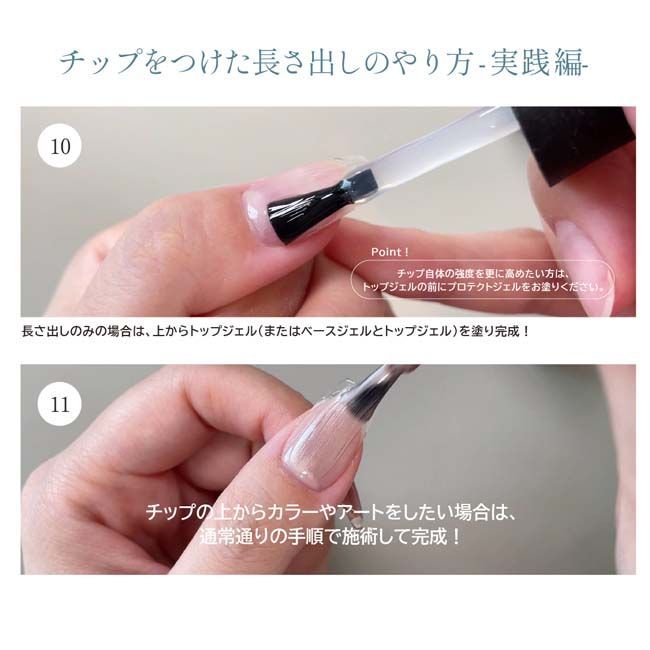 チップをつけた長さ出しのやり方-実践編-

10

Point！

チップ自体の強度を更に高めたい方は、トップジェルの前にプロテクトジェルをお塗りください。

長さ出しのみの場合は、上からトップジェル（またはベースジェルとトップジェル）を塗り完成！

11

チップの上からカラーやアートをしたい場合は、通常通りの手順で施術して完成！