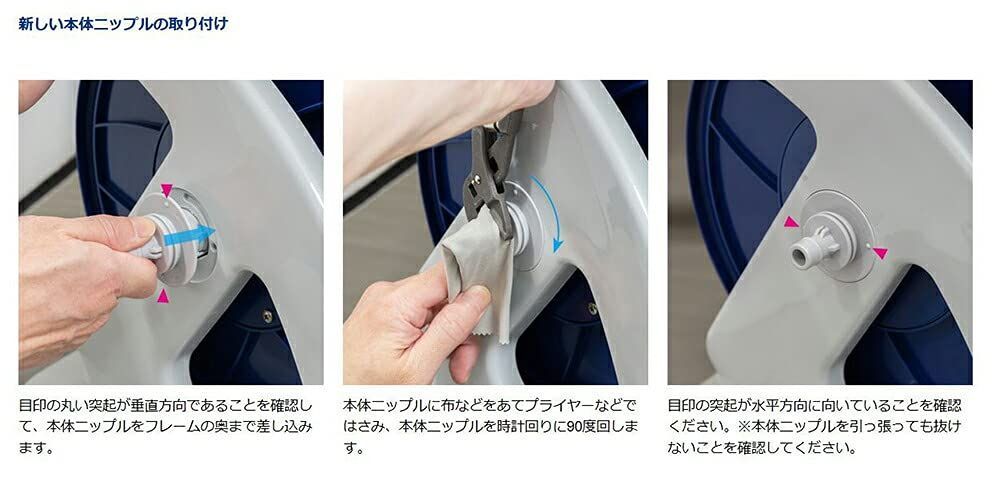 新しい本体ニップルの取り付け

目印の丸い突起が垂直方向であることを確認して、本体ニップルをフレームの奥まで差し込みます。

本体ニップルに布などをあてプライヤーなどではさみ、本体ニップルを時計回りに90度回します。

目印の突起が水平方向に向いていることを確認ください。※本体ニップルを引っ張っても抜けないことを確認してください。