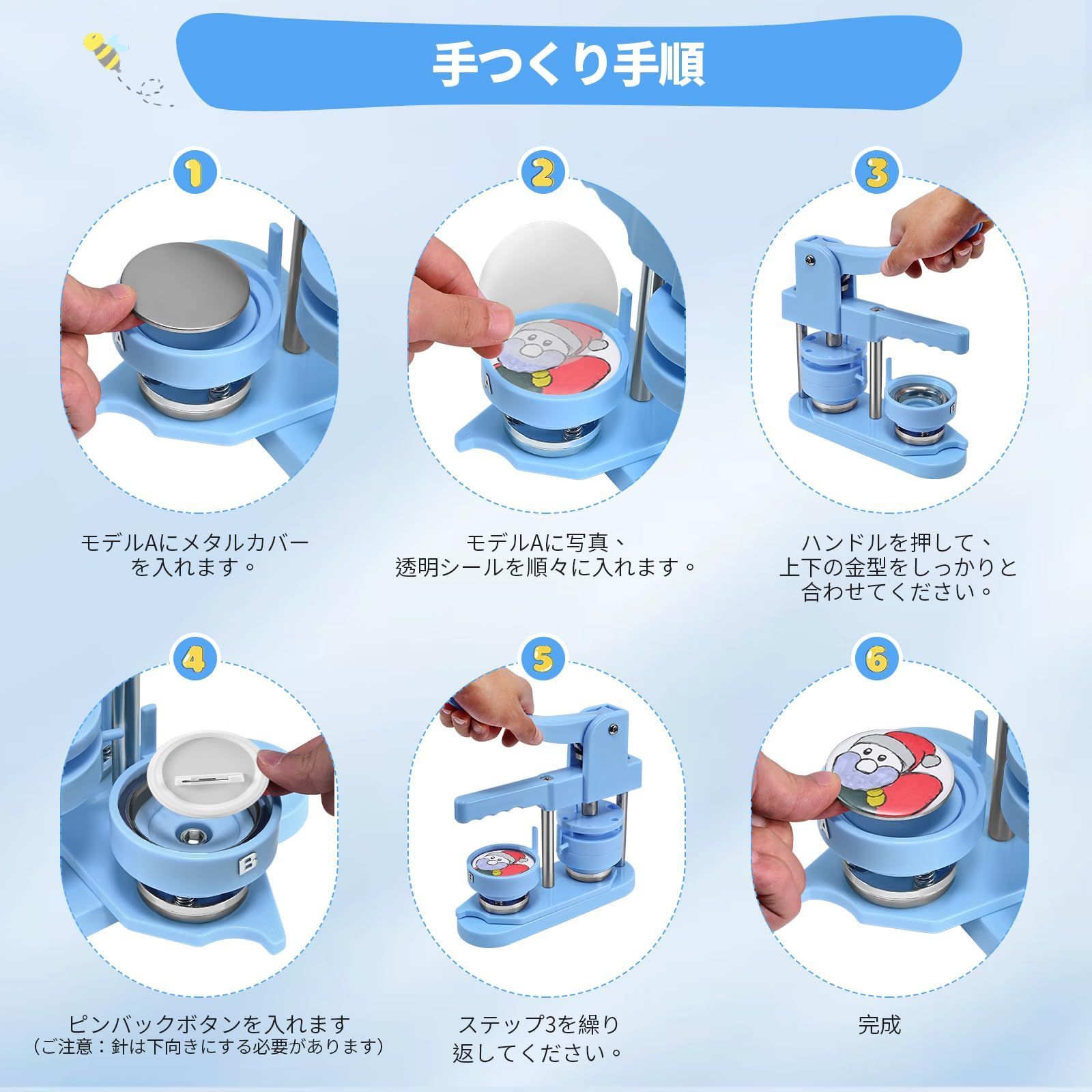 手つくり手順

1

モデルAにメタルカバーを入れます。

2

モデルAに写真、透明シールを順々に入れます。

3

ハンドルを押して、上下の金型をしっかりと合わせてください。

4

B

ピンバックボタンを入れます
（ご注意：針は下向きにする必要があります）

5

ステップ3を繰り返してください。

6

完成