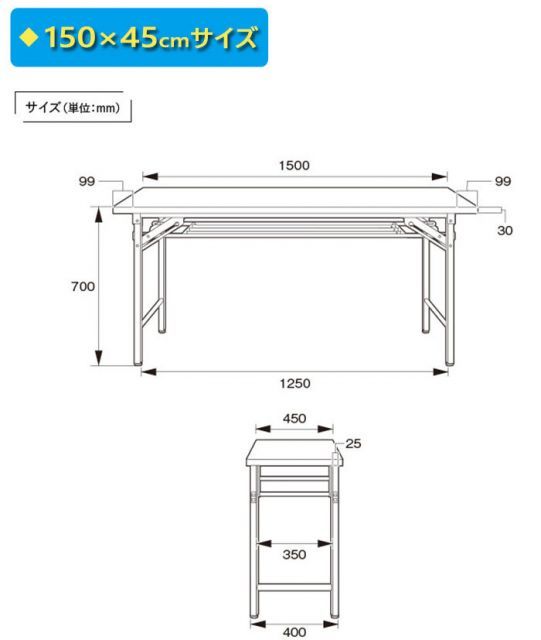 ◆150×45cmサイズ

サイズ（単位：mm）

1500

99

99

30

700

1250

450

25

350

400