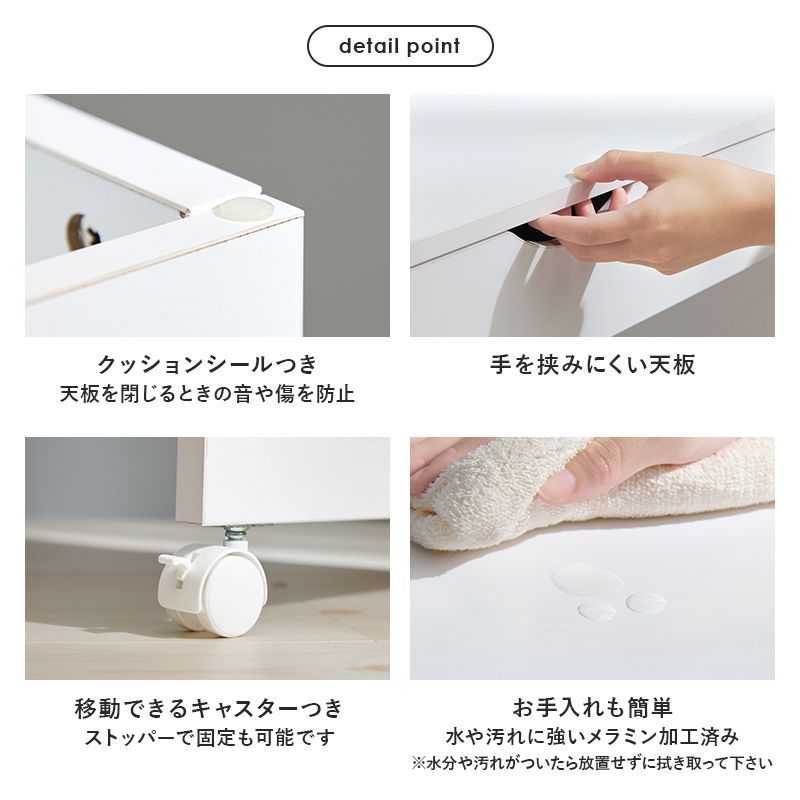 detail point

クッションシールつき
天板を閉じるときの音や傷を防止

手を挟みにくい天板

移動できるキャスターつき
ストッパーで固定も可能です

お手入れも簡単
水や汚れに強いメラミン加工済み
※水分や汚れがついたら放置せずに拭き取って下さい