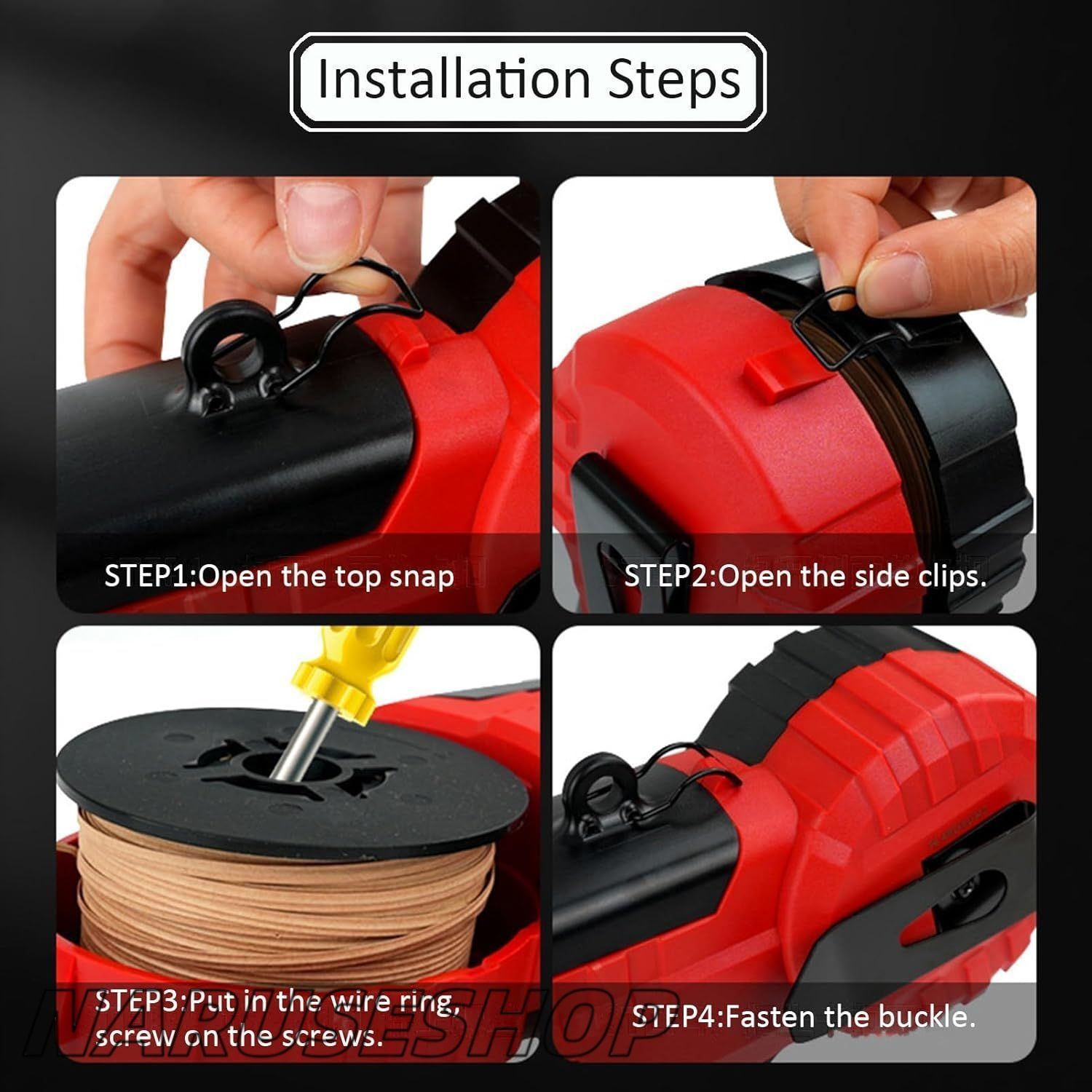 Installation Steps

STEP1:Open the top snap

STEP2:Open the side clips.

STEP3:Put in the wire ring, screw on the screws.

STEP4:Fasten the buckle.

NARUSESHOP