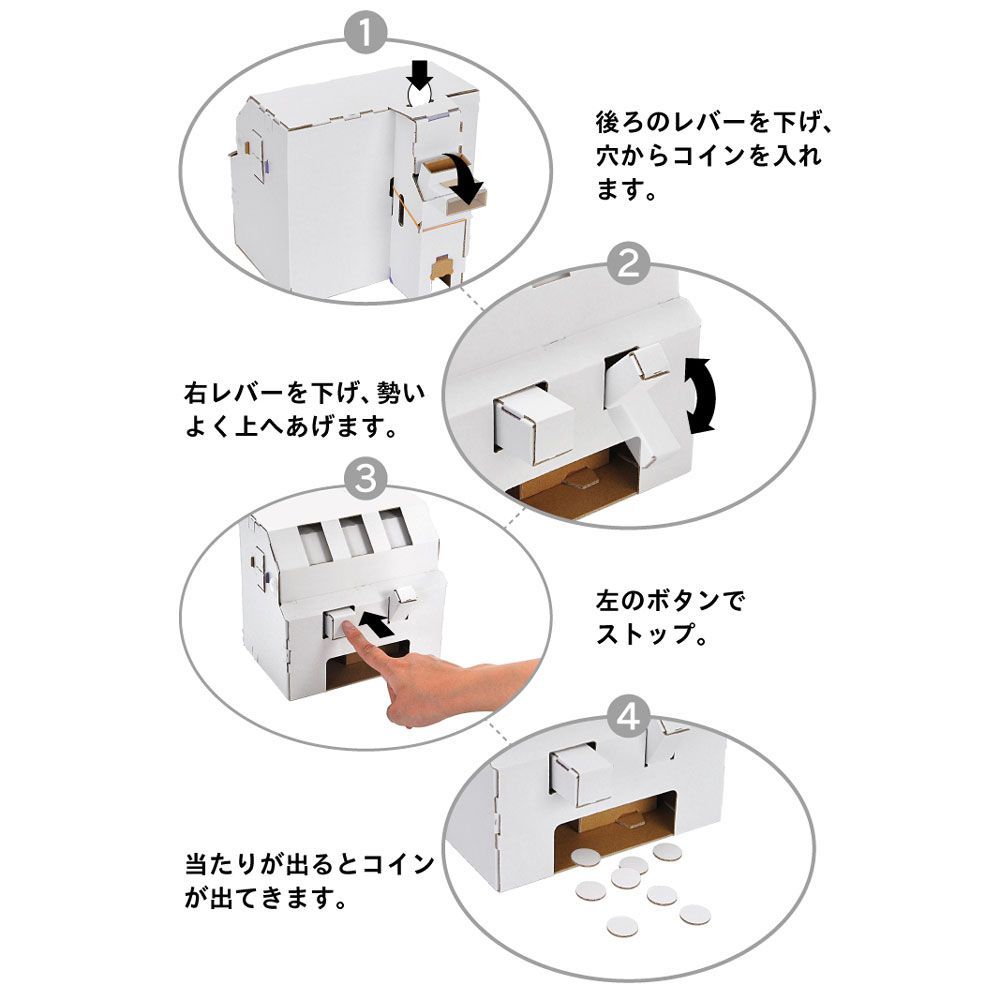 1

後ろのレバーを下げ、穴からコインを入れます。

2

右レバーを下げ、勢いよく上へあげます。

3

左のボタンでストップ。

4

当たりが出るとコインが出てきます。