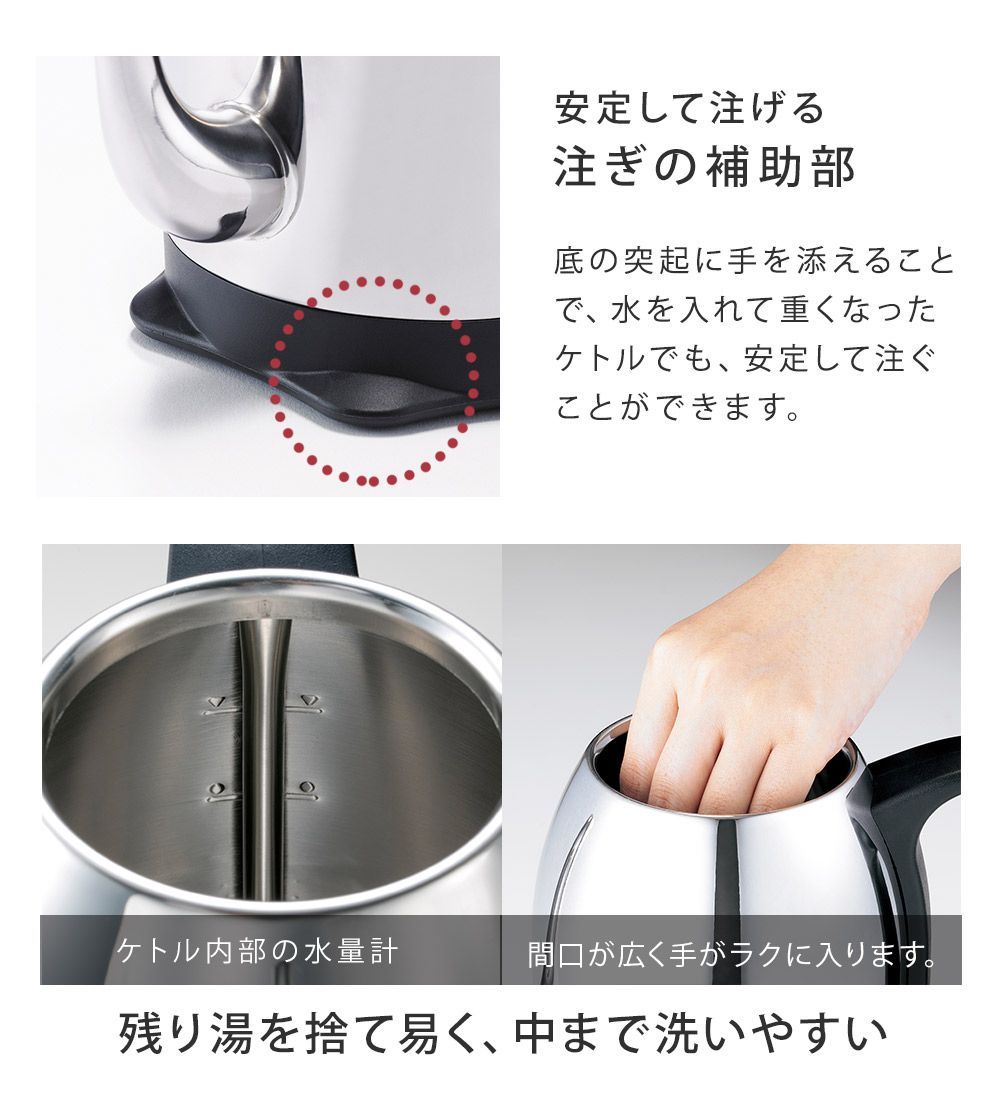 安定して注げる
注ぎの補助部

底の突起に手を添えることで、水を入れて重くなったケトルでも、安定して注ぐことができます。

ケトル内部の水量計

間口が広く手がラクに入ります。

残り湯を捨て易く、中まで洗いやすい