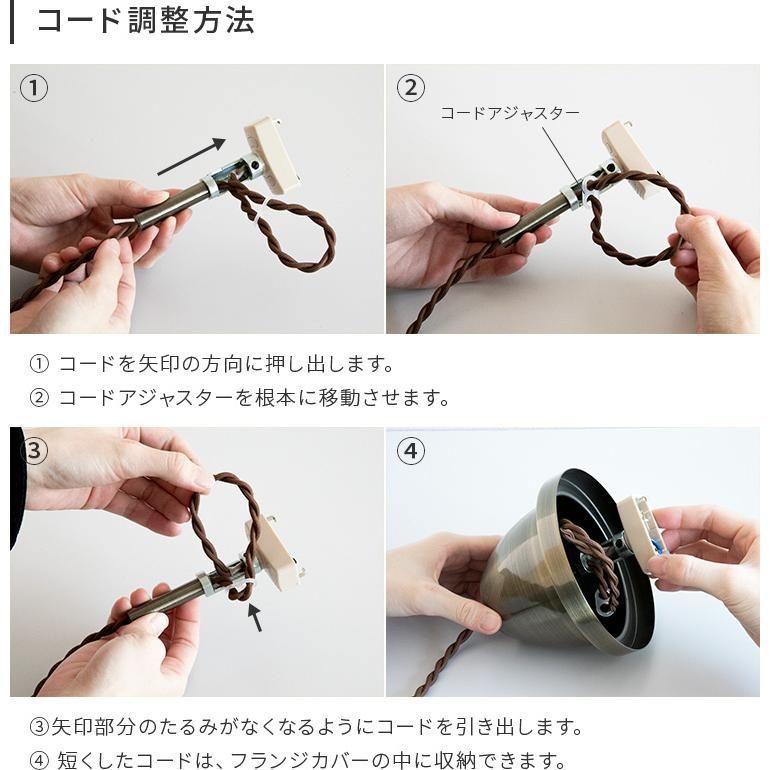 コード調整方法

①

②

コードアジャスター

① コードを矢印の方向に押し出します。
② コードアジャスターを根本に移動させます。

③

④

③矢印部分のたるみがなくなるようにコードを引き出します。
④ 短くしたコードは、フランジカバーの中に収納できます。