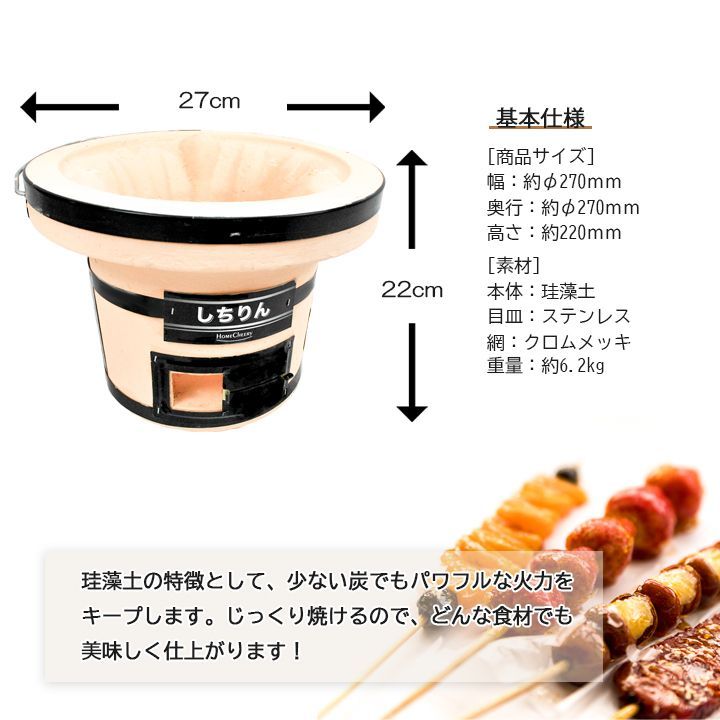 27cm

22cm

しちりん
HOMECHEERY

基本仕様
[商品サイズ]
幅：約φ270mm
奥行：約φ270mm
高さ：約220mm
[素材]
本体：珪藻土
目皿：ステンレス
網：クロムメッキ
重量：約6.2kg

珪藻土の特徴として、少ない炭でもパワフルな火力をキープします。じっくり焼けるので、どんな食材でも美味しく仕上がります！