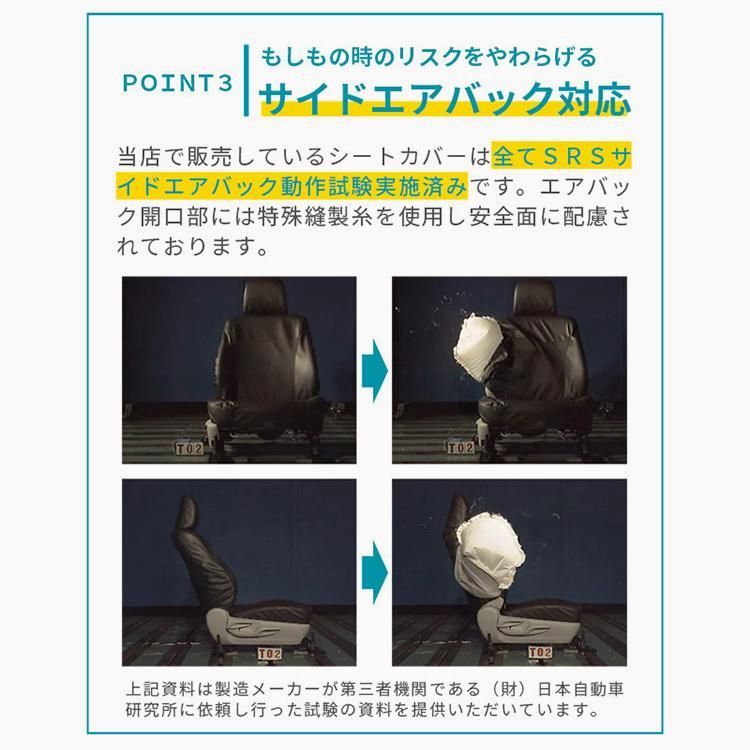 POINT3

もしもの時のリスクをやわらげる
サイドエアバック対応

当店で販売しているシートカバーは全てＳＲＳサイドエアバック動作試験実施済みです。エアバック開口部には特殊縫製糸を使用し安全面に配慮されております。

T02

T02

T02

T02

上記資料は製造メーカーが第三者機関である（財）日本自動車研究所に依頼し行った試験の資料を提供いただいています。