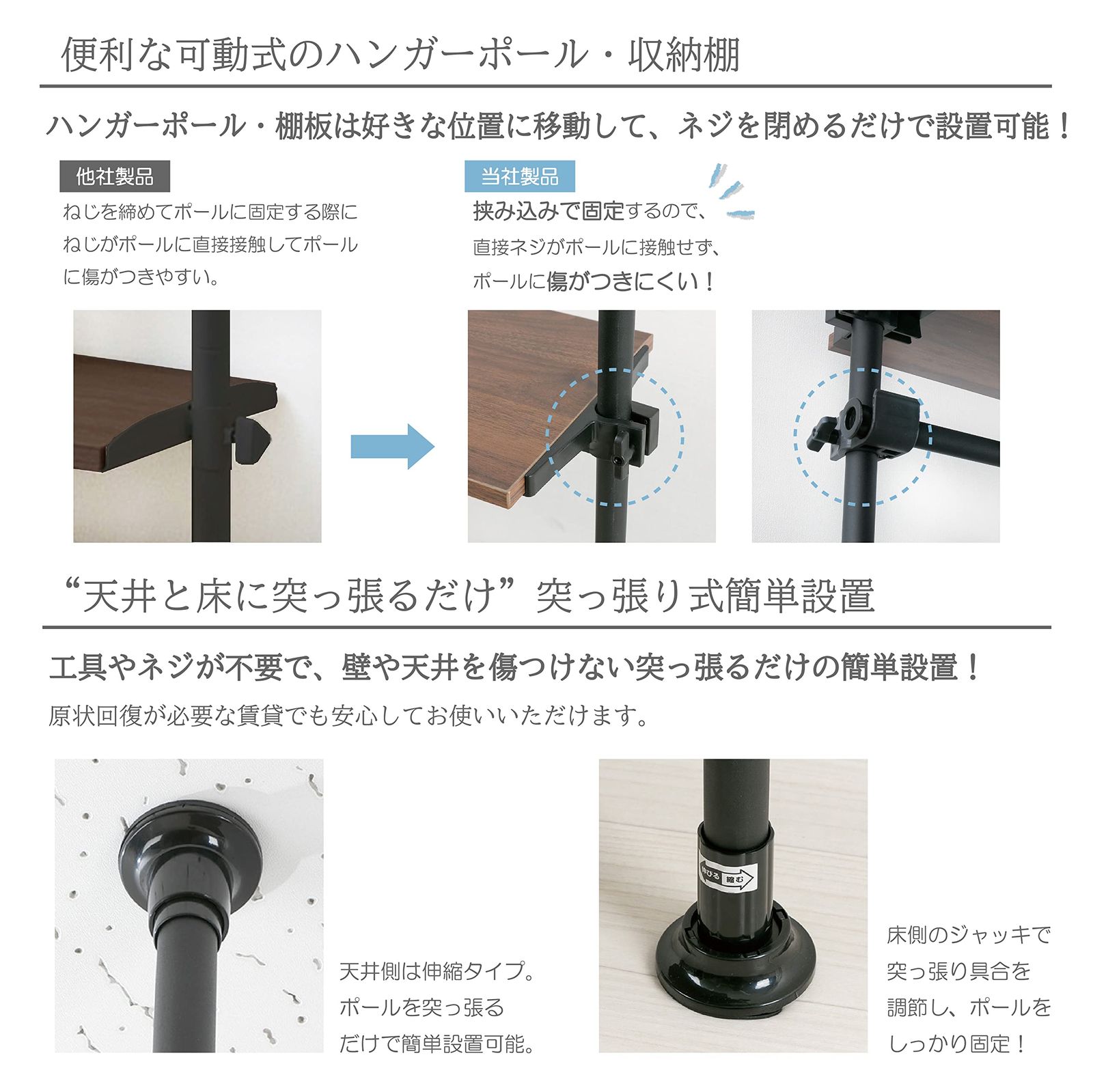 便利な可動式のハンガーポール・収納棚

ハンガーポール・棚板は好きな位置に移動して、ネジを閉めるだけで設置可能！

他社製品

ねじを締めてポールに固定する際にねじがポールに直接接触してポールに傷がつきやすい。

当社製品

挟み込みで固定するので、直接ネジがポールに接触せず、ポールに傷がつきにくい！

“天井と床に突っ張るだけ”突っ張り式簡単設置

工具やネジが不要で、壁や天井を傷つけない突っ張るだけの簡単設置！

原状回復が必要な賃貸でも安心してお使いいただけます。

天井側は伸縮タイプ。ポールを突っ張るだけで簡単設置可能。

伸びる 縮む

床側のジャッキで突っ張り具合を調節し、ポールをしっかり固定！