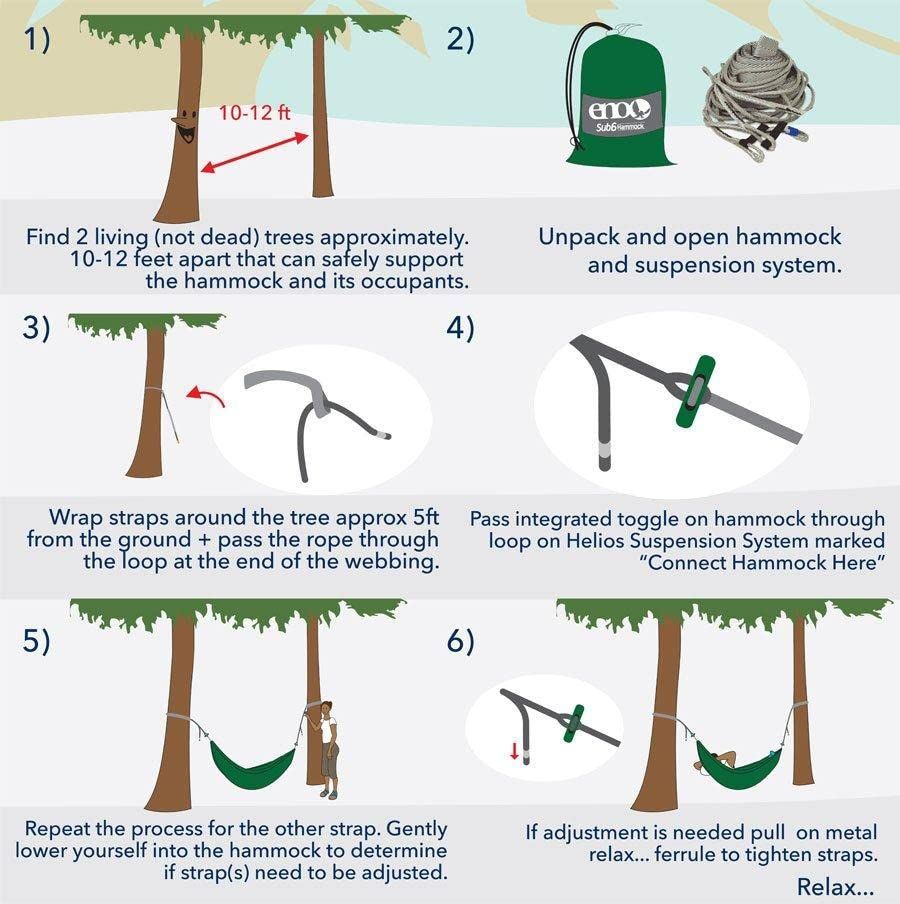 1)

10-12 ft

Find 2 living (not dead) trees approximately. 10-12 feet apart that can safely support the hammock and its occupants.

2)

eno
Sub6 Hammock

Unpack and open hammock and suspension system.

3)

Wrap straps around the tree approx 5ft from the ground + pass the rope through the loop at the end of the webbing.

4)

Pass integrated toggle on hammock through loop on Helios Suspension System marked "Connect Hammock Here"

5)

Repeat the process for the other strap. Gently lower yourself into the hammock to determine if strap(s) need to be adjusted.

6)

If adjustment is needed pull on metal relax... ferrule to tighten straps.

Relax...