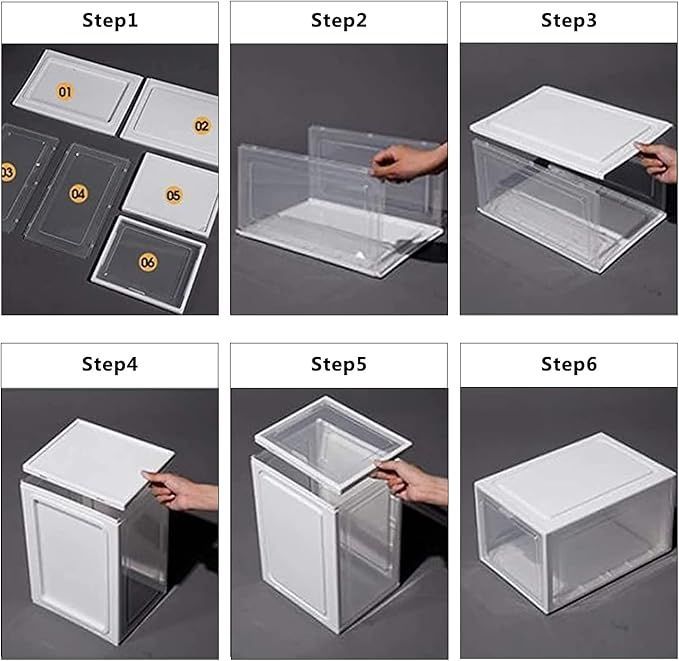 Step1

01
02
03
04
05
06

Step2

Step3

Step4

Step5

Step6