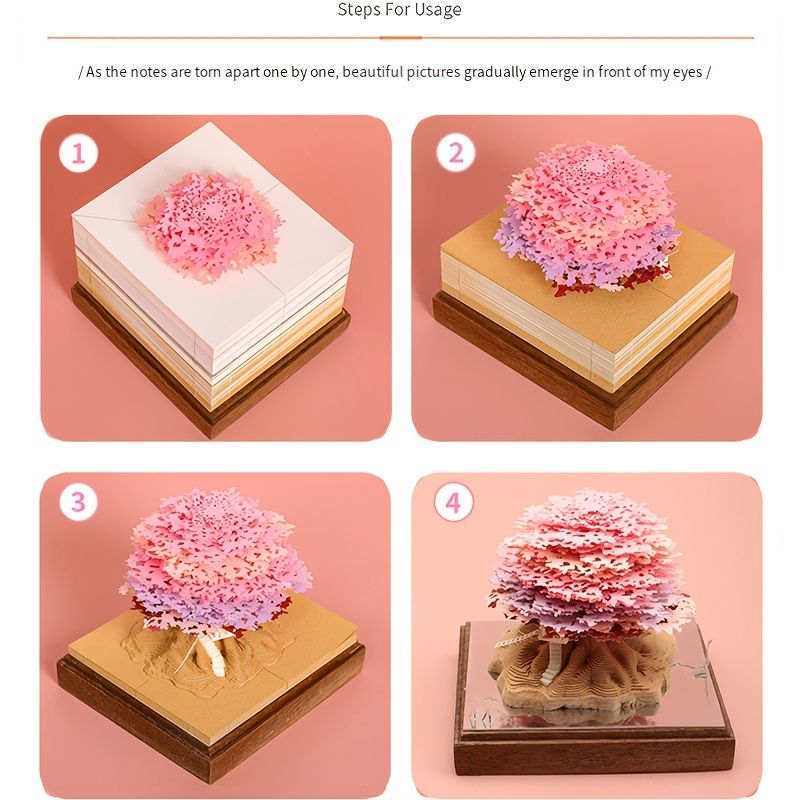 Steps For Usage

/ As the notes are torn apart one by one, beautiful pictures gradually emerge in front of my eyes /

1

2

3

4