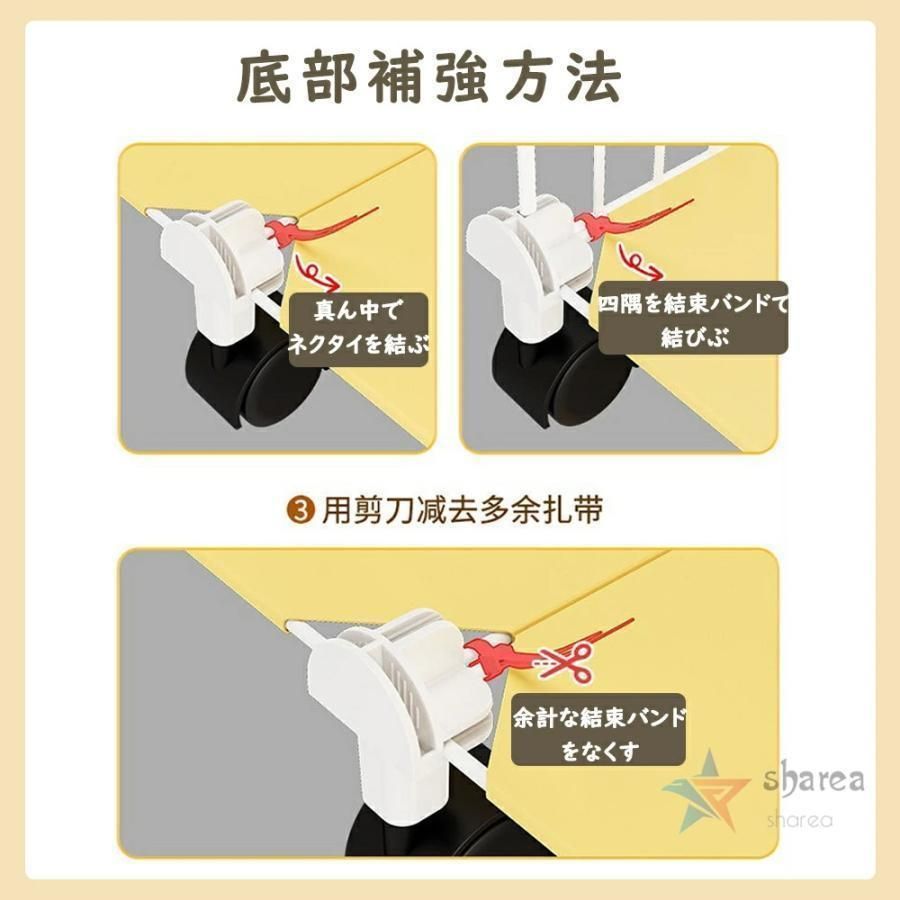 底部補強方法

真ん中で
ネクタイを結ぶ

四隅を結束バンドで
結びぶ

❸ 用剪刀减去多余扎带

余計な結束バンド
をなくす

sharea
sharea