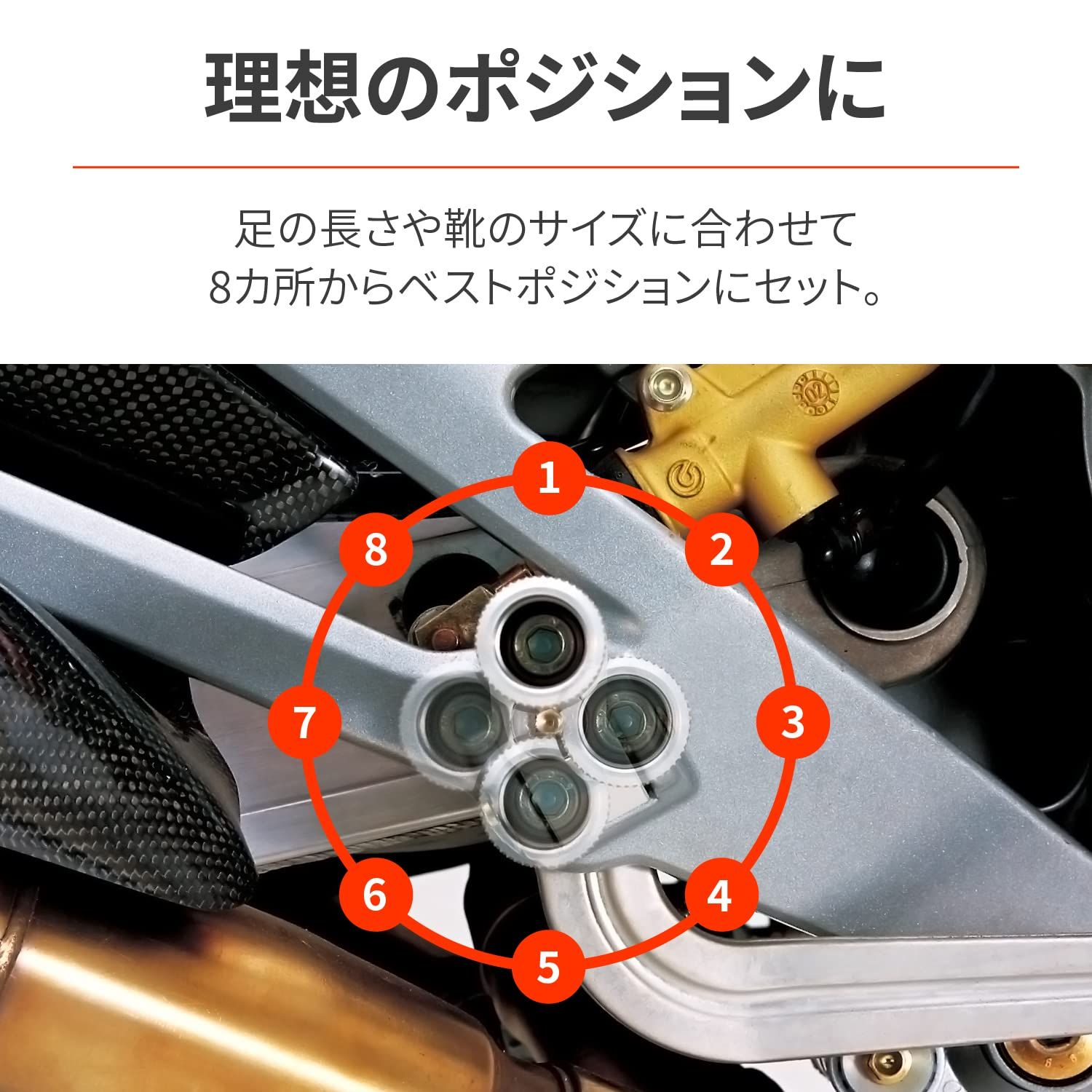 理想のポジションに

足の長さや靴のサイズに合わせて
8カ所からベストポジションにセット。

1
2
3
4
5
6
7
8