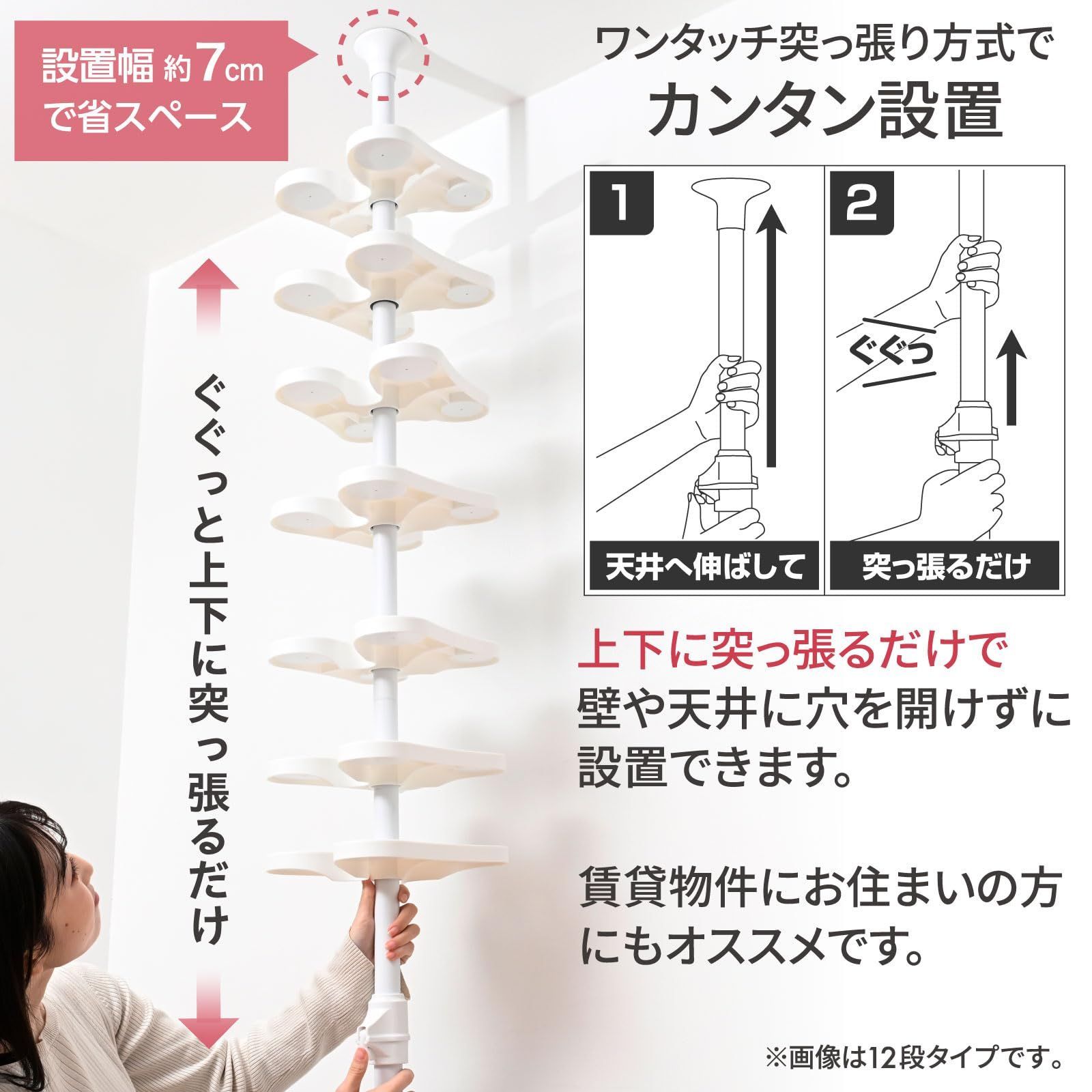 設置幅 約7cm で省スペース

ぐぐっと上下に突っ張るだけ

ワンタッチ突っ張り方式で
カンタン設置

1
天井へ伸ばして

2
ぐぐっ
突っ張るだけ

上下に突っ張るだけで
壁や天井に穴を開けずに設置できます。

賃貸物件にお住まいの方にもオススメです。

※画像は12段タイプです。