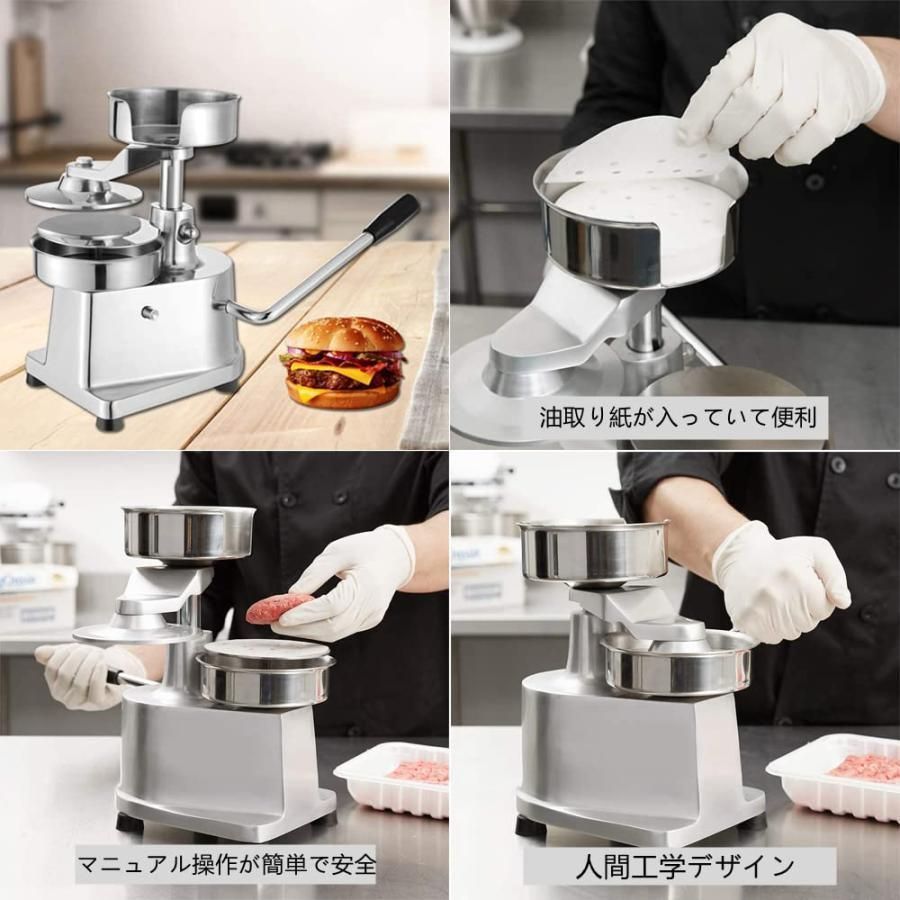 油取り紙が入っていて便利

マニュアル操作が簡単で安全

人間工学デザイン