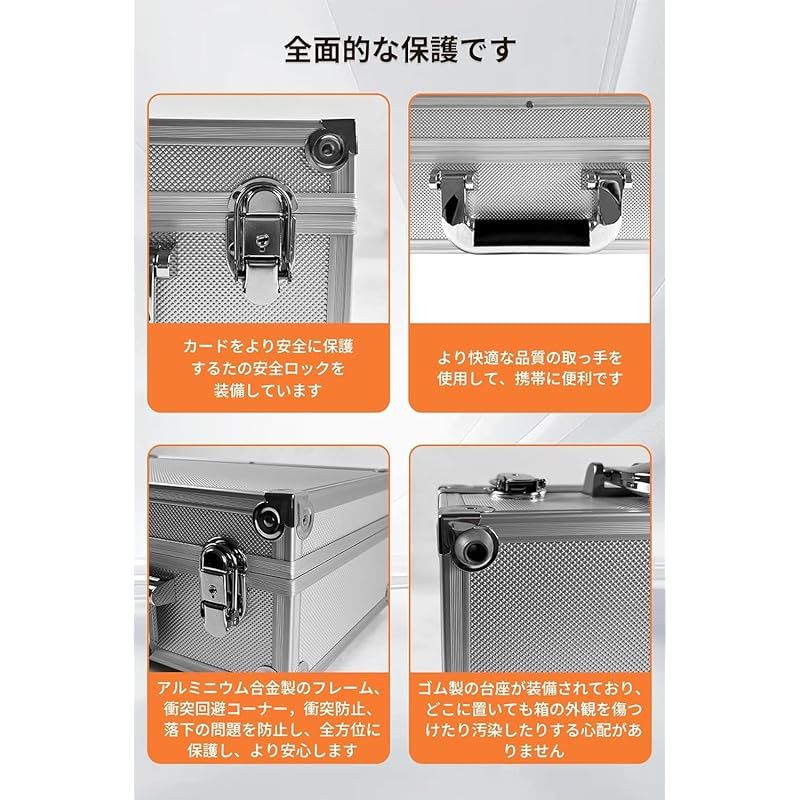 全面的な保護です

カードをより安全に保護するたの安全ロックを装備しています

より快適な品質の取っ手を使用して、携帯に便利です

アルミニウム合金製のフレーム、衝突回避コーナー，衝突防止、落下の問題を防止し、全方位に保護し、より安心します

ゴム製の台座が装備されており、どこに置いても箱の外観を傷つけたり汚染したりする心配がありません