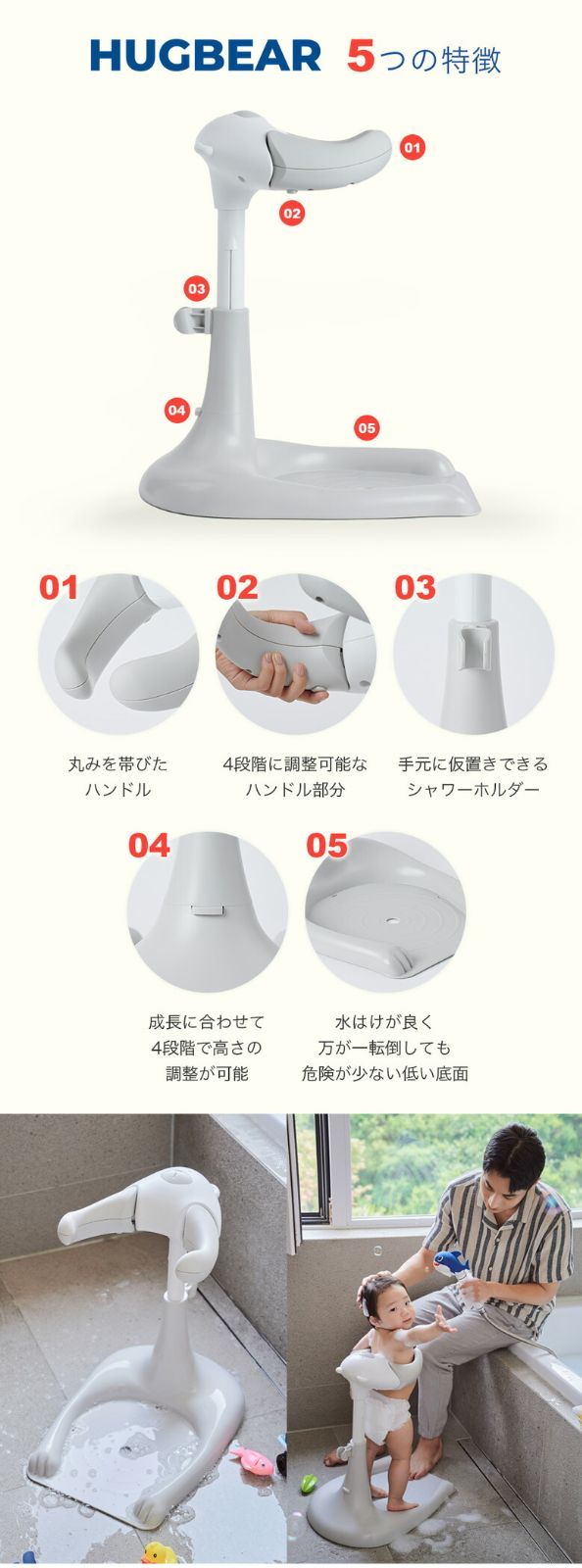 HUGBEAR 5つの特徴

01

02

03

04

05

01

丸みを帯びた
ハンドル

02

4段階に調整可能な
ハンドル部分

03

手元に仮置きできる
シャワーホルダー

04

成長に合わせて
4段階で高さの
調整が可能

05

水はけが良く
万が一転倒しても
危険が少ない低い底面