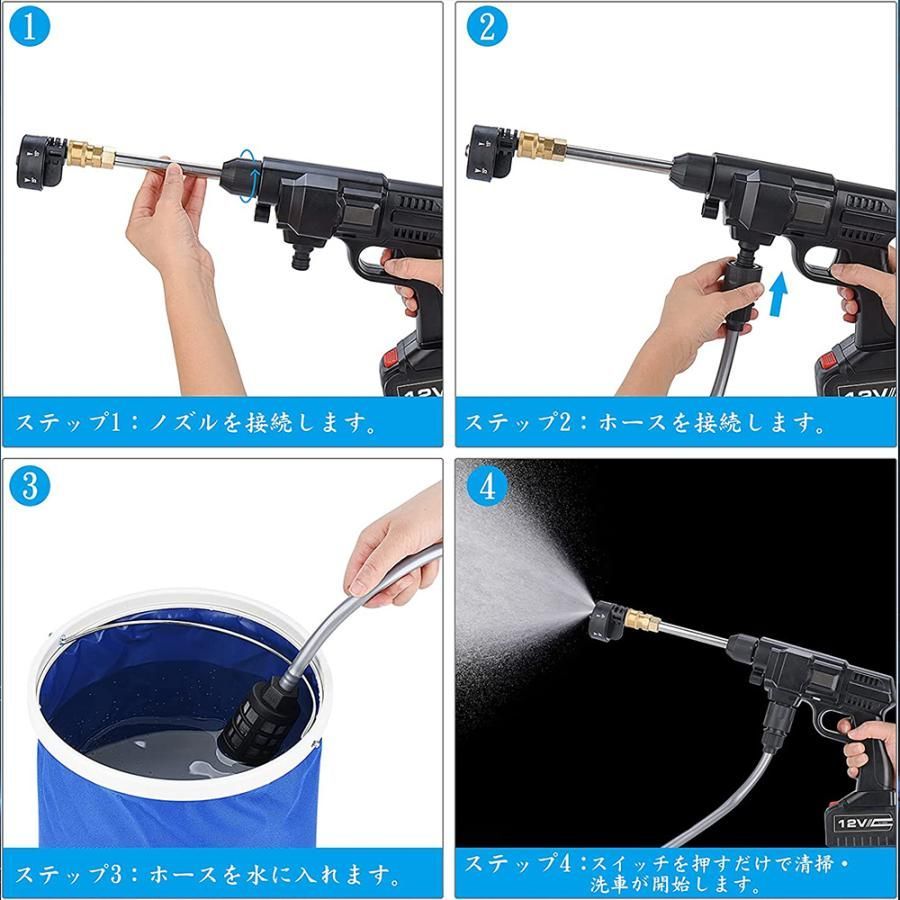 1

12V

ステップ1：ノズルを接続します。

2

12V

ステップ2：ホースを接続します。

3

ステップ3：ホースを水に入れます。

4

12V

ステップ4：スイッチを押すだけで清掃・洗車が開始します。