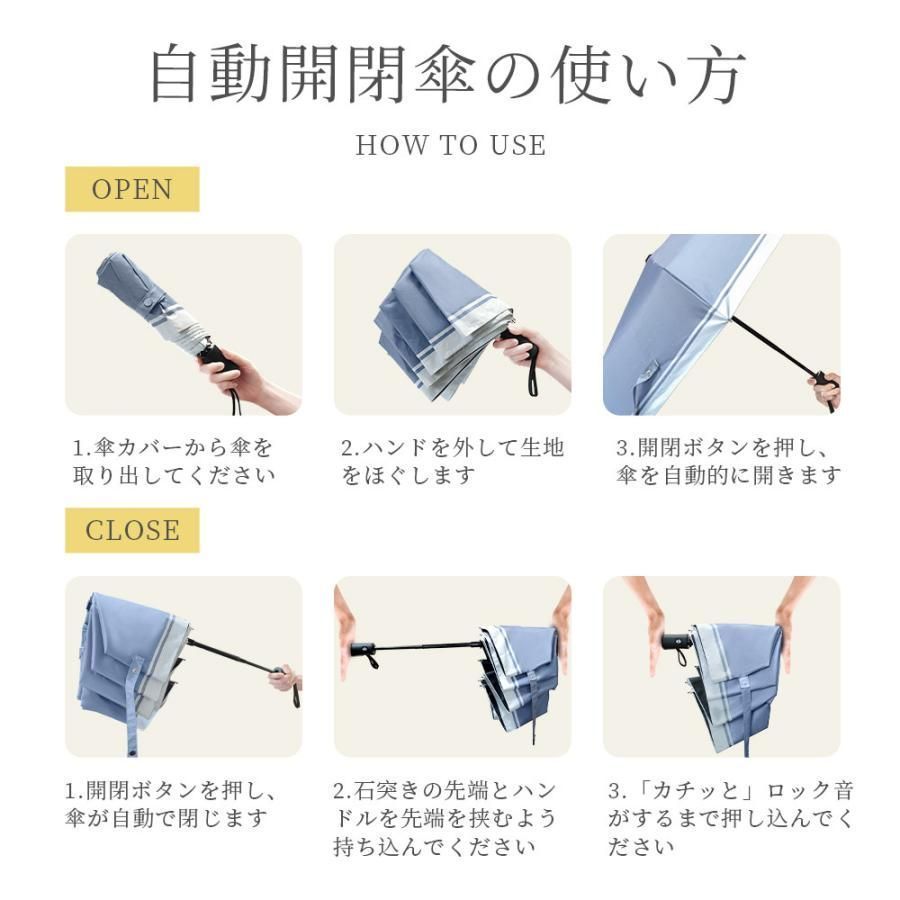 自動開閉傘の使い方

HOW TO USE

OPEN

1.傘カバーから傘を取り出してください

2.ハンドを外して生地をほぐします

3.開閉ボタンを押し、傘を自動的に開きます

CLOSE

1.開閉ボタンを押し、傘が自動で閉じます

2.石突きの先端とハンドルを先端を挟むよう持ち込んでください

3.「カチッと」ロック音がするまで押し込んでください