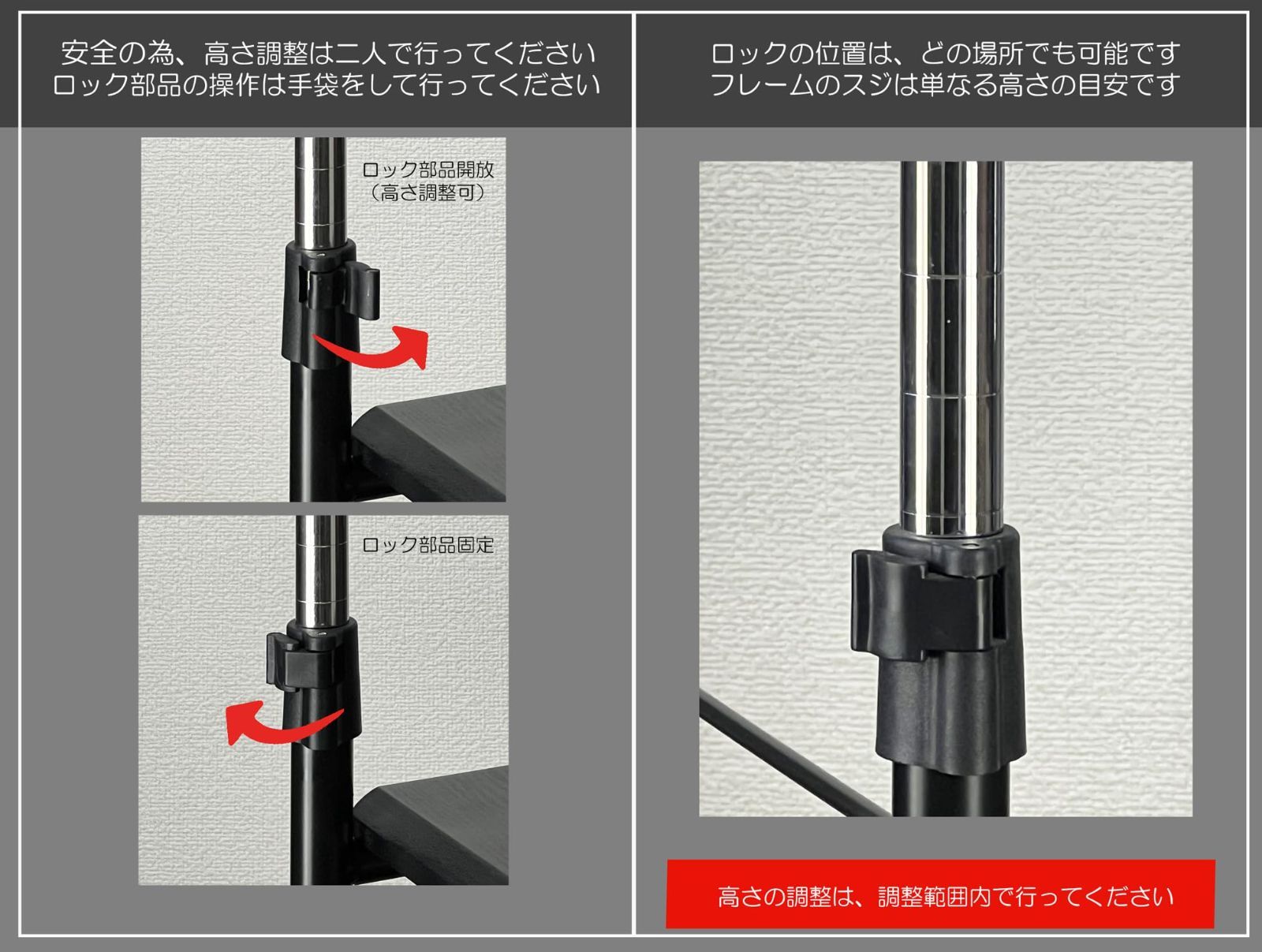 安全の為、高さ調整は二人で行ってください
ロック部品の操作は手袋をして行ってください

ロック部品開放
（高さ調整可）

ロック部品固定

ロックの位置は、どの場所でも可能です
フレームのスジは単なる高さの目安です

高さの調整は、調整範囲内で行ってください