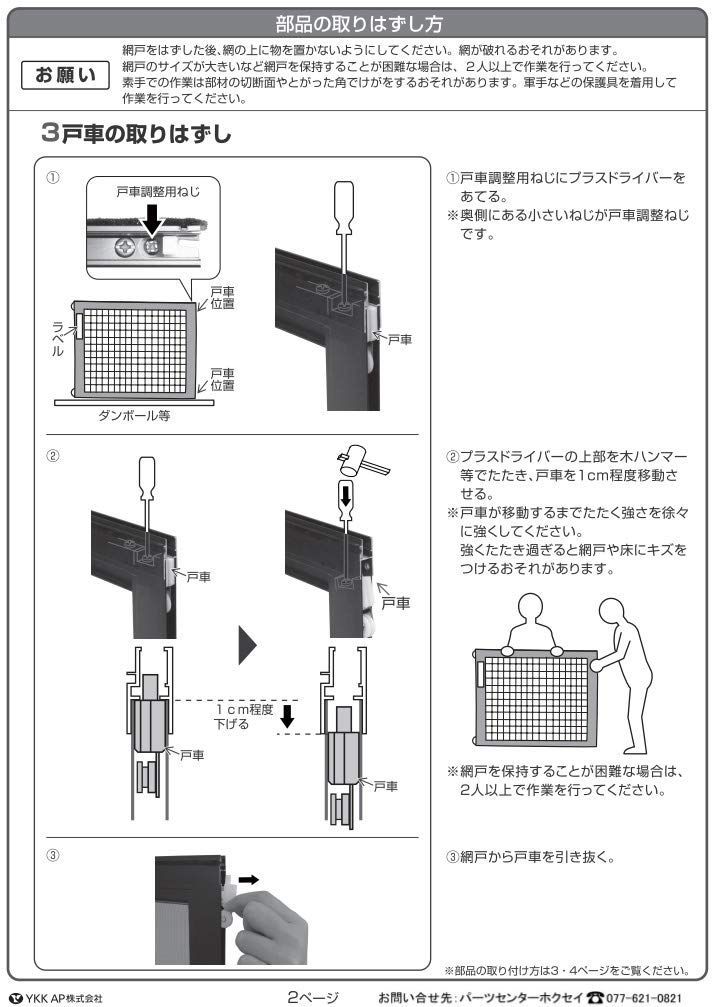 部品の取りはずし方

お願い

網戸をはずした後、網の上に物を置かないようにしてください。網が破れるおそれがあります。
網戸のサイズが大きいなど網戸を保持することが困難な場合は、２人以上で作業を行ってください。
素手での作業は部材の切断面やとがった角でけがをするおそれがあります。軍手などの保護具を着用して作業を行ってください。

3戸車の取りはずし

①

戸車調整用ねじ

戸車位置

ラベル

戸車位置

ダンボール等

戸車

①戸車調整用ねじにプラスドライバーをあてる。
※奥側にある小さいねじが戸車調整ねじです。

②

戸車

戸車

1cm程度下げる

戸車

戸車

②プラスドライバーの上部を木ハンマー等でたたき、戸車を1cm程度移動させる。
※戸車が移動するまでたたく強さを徐々に強くしてください。
強くたたき過ぎると網戸や床にキズをつけるおそれがあります。

※網戸を保持することが困難な場合は、2人以上で作業を行ってください。

③

③網戸から戸車を引き抜く。

※部品の取り付け方は3・4ページをご覧ください。

YKK AP株式会社

2ページ

お問い合せ先：パーツセンターホクセイ 077-621-0821