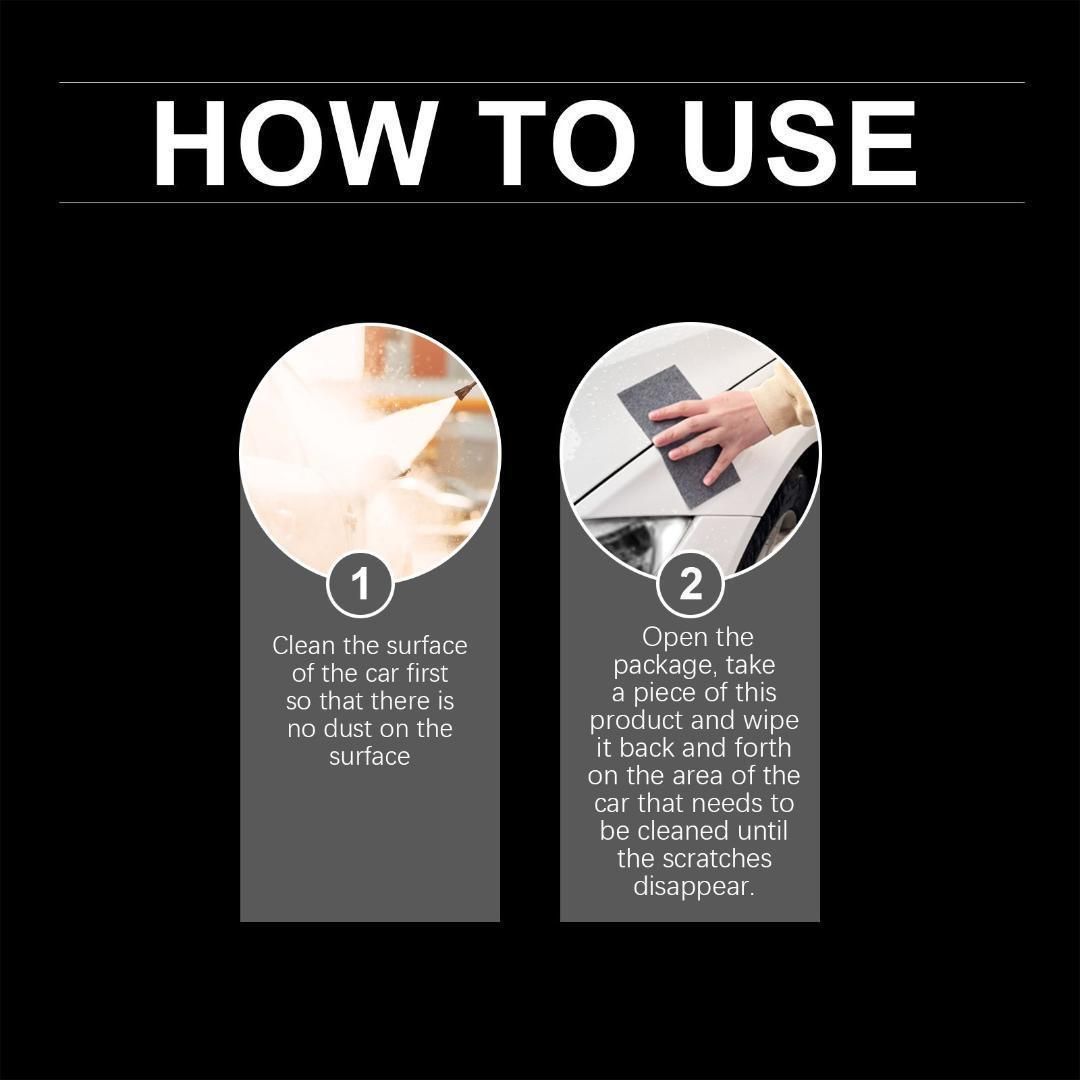 HOW TO USE

1

Clean the surface of the car first so that there is no dust on the surface

2

Open the package, take a piece of this product and wipe it back and forth on the area of the car that needs to be cleaned until the scratches disappear.