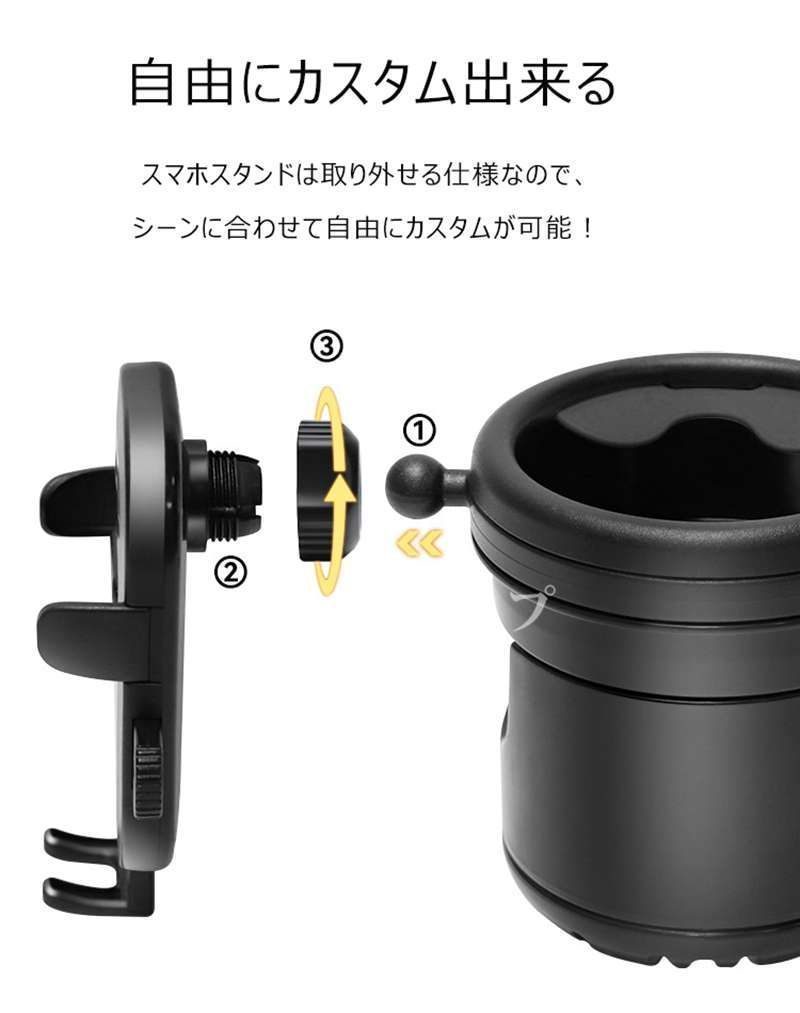 自由にカスタム出来る

スマホスタンドは取り外せる仕様なので、
シーンに合わせて自由にカスタムが可能！

③

①

②