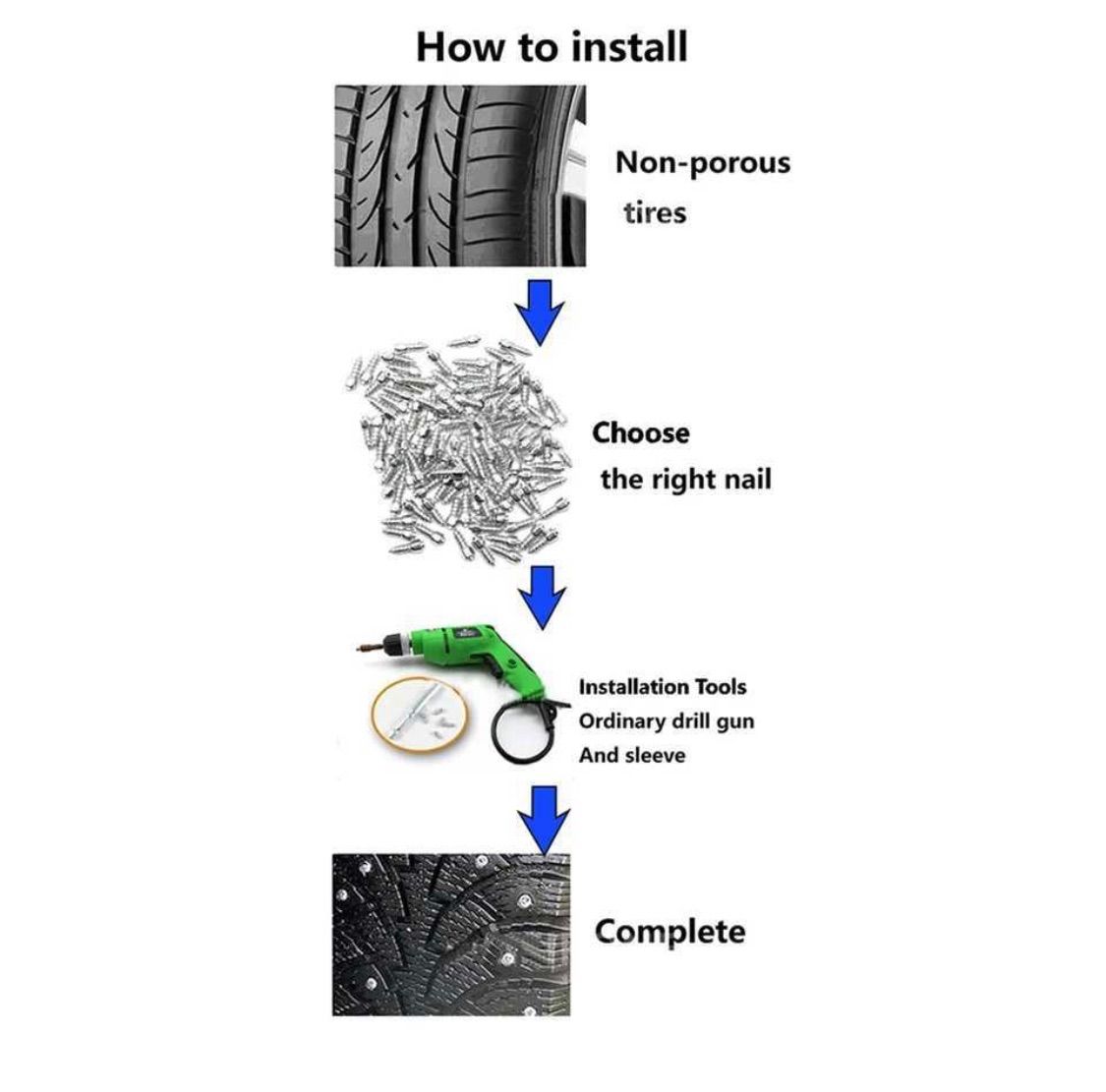 How to install

Non-porous tires

Choose the right nail

Installation Tools
Ordinary drill gun
And sleeve

Complete