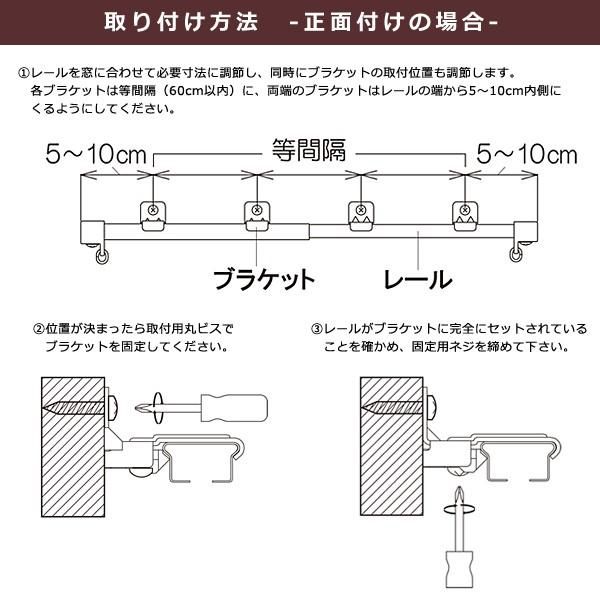 取り付け方法　-正面付けの場合-

①レールを窓に合わせて必要寸法に調節し、同時にブラケットの取付位置も調節します。各ブラケットは等間隔（60cm以内）に、両端のブラケットはレールの端から5～10cm内側にくるようにしてください。

5～10cm　等間隔　5～10cm

ブラケット　レール

②位置が決まったら取付用丸ビスでブラケットを固定してください。

③レールがブラケットに完全にセットされていることを確かめ、固定用ネジを締めて下さい。